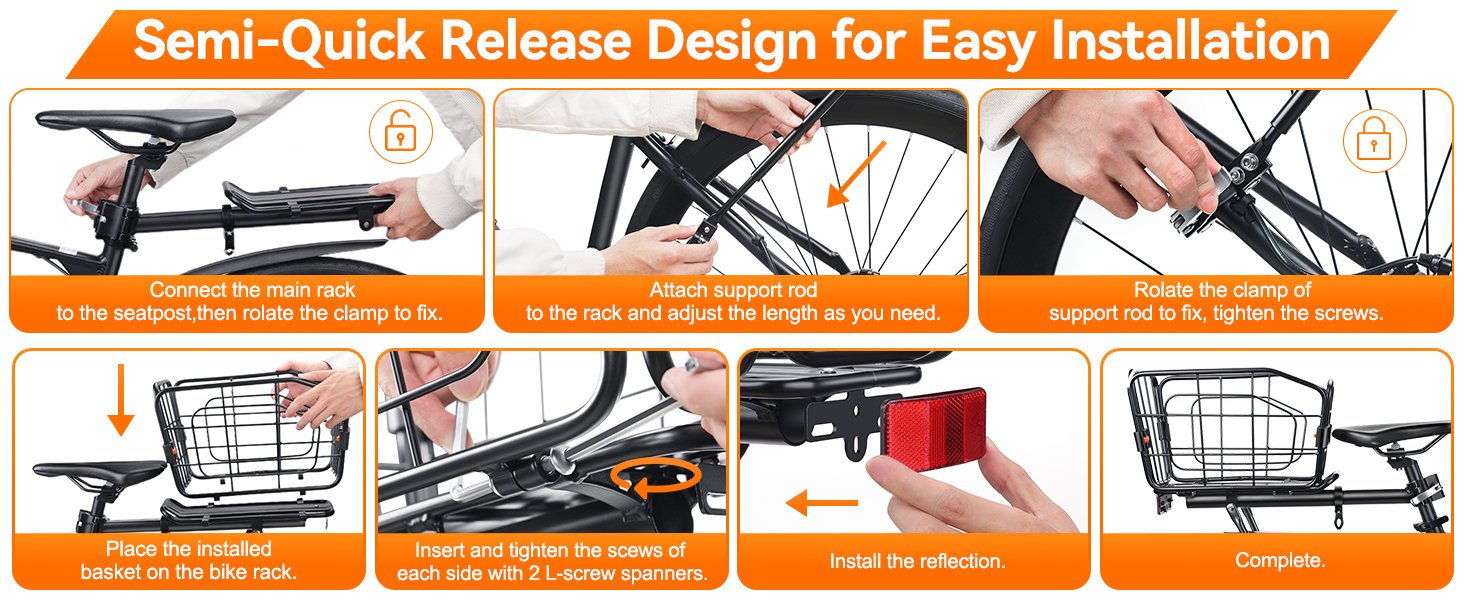 Semi-Quick Release Design for Easy Installation

Connect the main rack to the seatpost,then rolate the clamp to fix.

Attach support rod to the rack and adjust the length as you need.

Rolate the clamp of support rod to fix, tighten the screws.

Place the installed basket on the bike rack.

Insert and tighten the scews of each side with 2 L-screw spanners.

Install the reflection.

Complete.