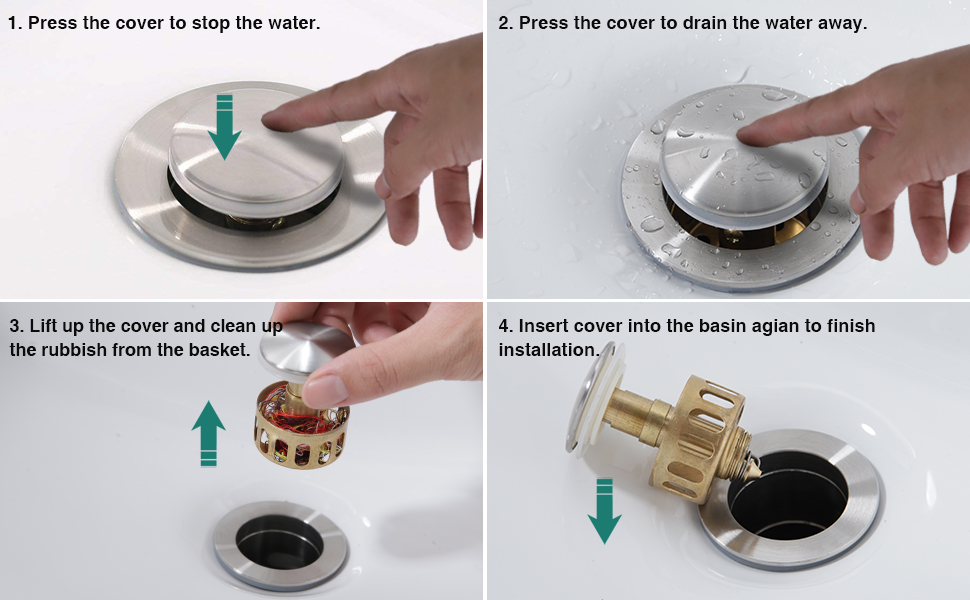 1. Press the cover to stop the water.

2. Press the cover to drain the water away.

3. Lift up the cover and clean up the rubbish from the basket.

4. Insert cover into the basin agian to finish installation.