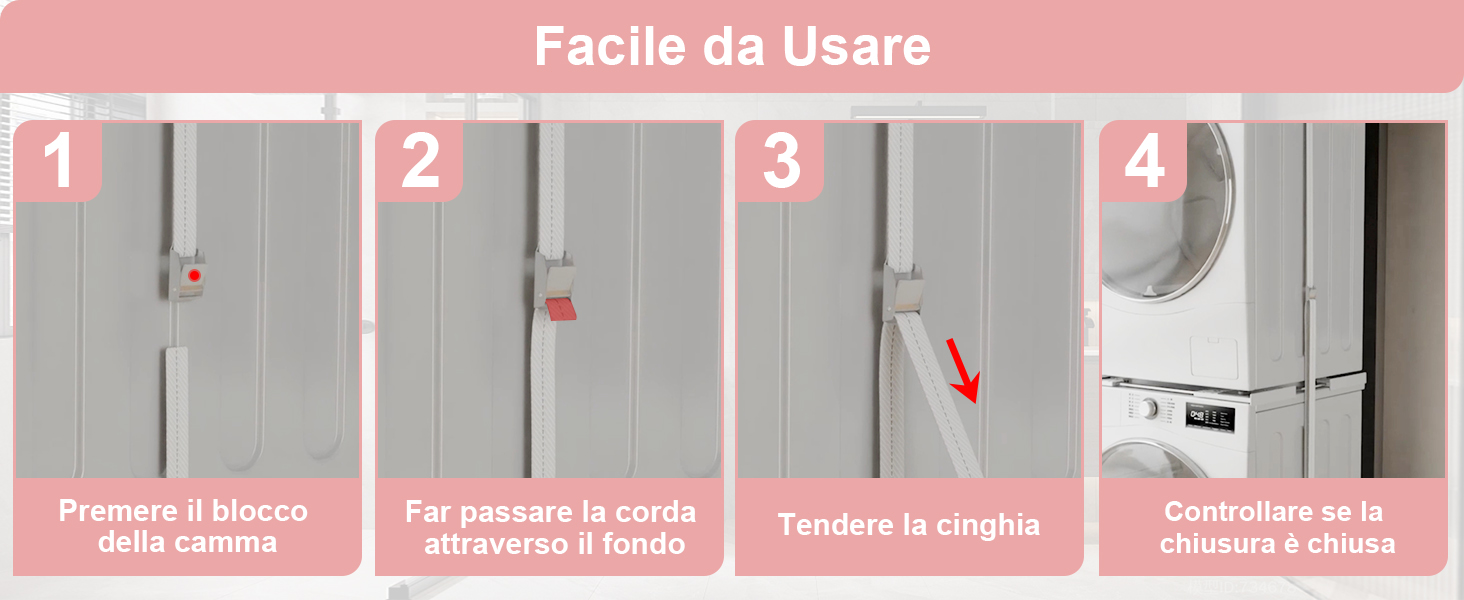 Facile da Usare

1

Premere il blocco della camma

2

Far passare la corda attraverso il fondo

3

Tendere la cinghia

4

Controllare se la chiusura è chiusa