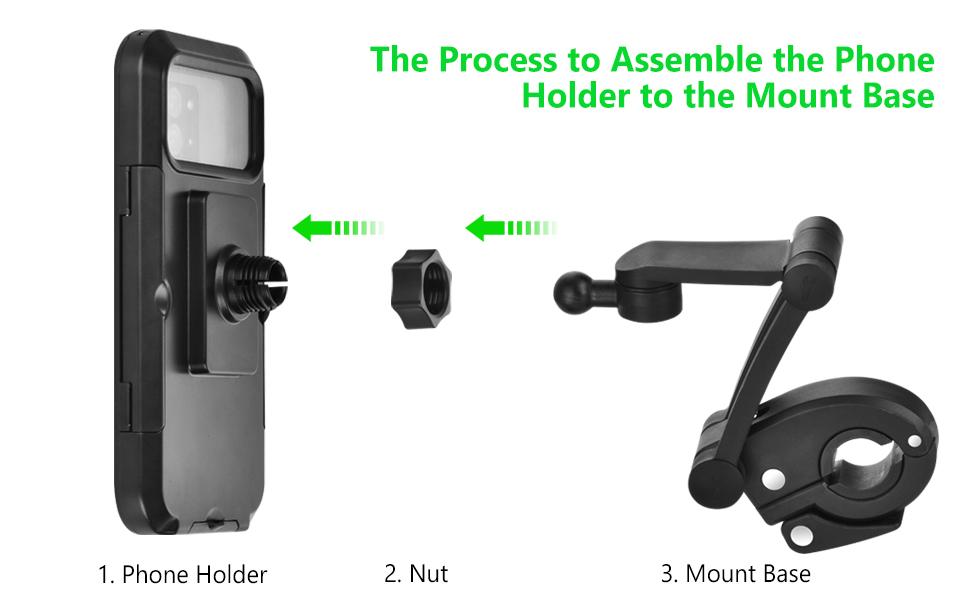 The Process to Assemble the Phone Holder to the Mount Base

1. Phone Holder

2. Nut

3. Mount Base