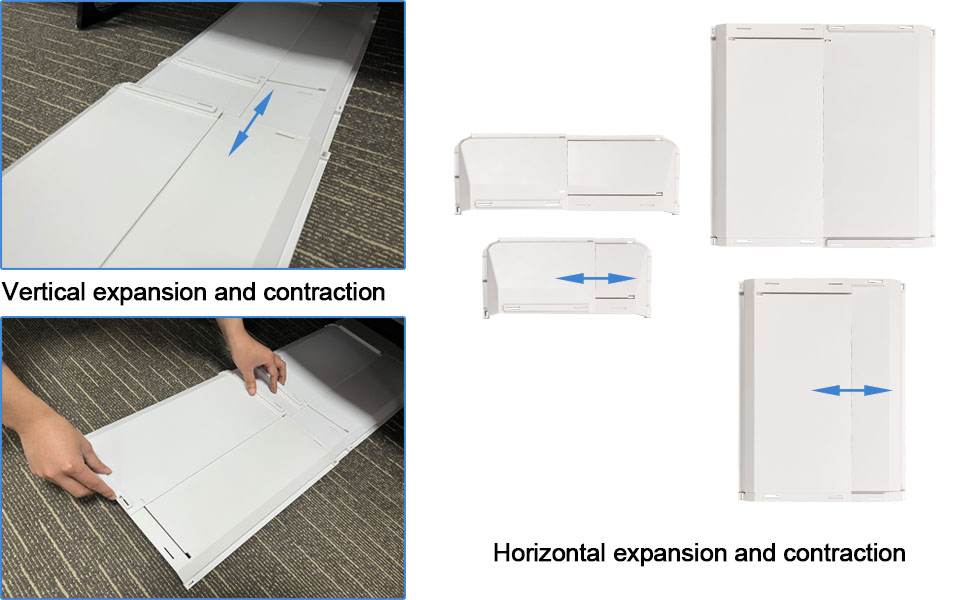 Vertical expansion and contraction

Horizontal expansion and contraction