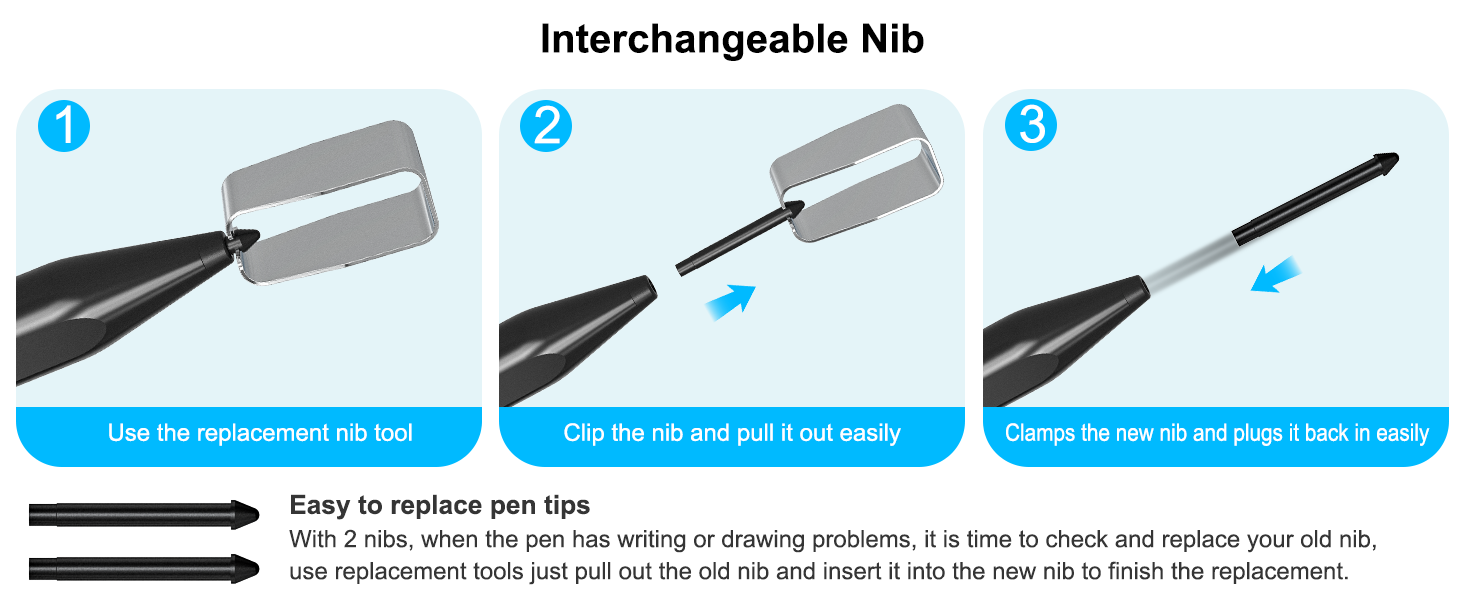 Interchangeable Nib

1

Use the replacement nib tool

2

Clip the nib and pull it out easily

3

Clamps the new nib and plugs it back in easily

Easy to replace pen tips

With 2 nibs, when the pen has writing or drawing problems, it is time to check and replace your old nib, use replacement tools just pull out the old nib and insert it into the new nib to finish the replacement.