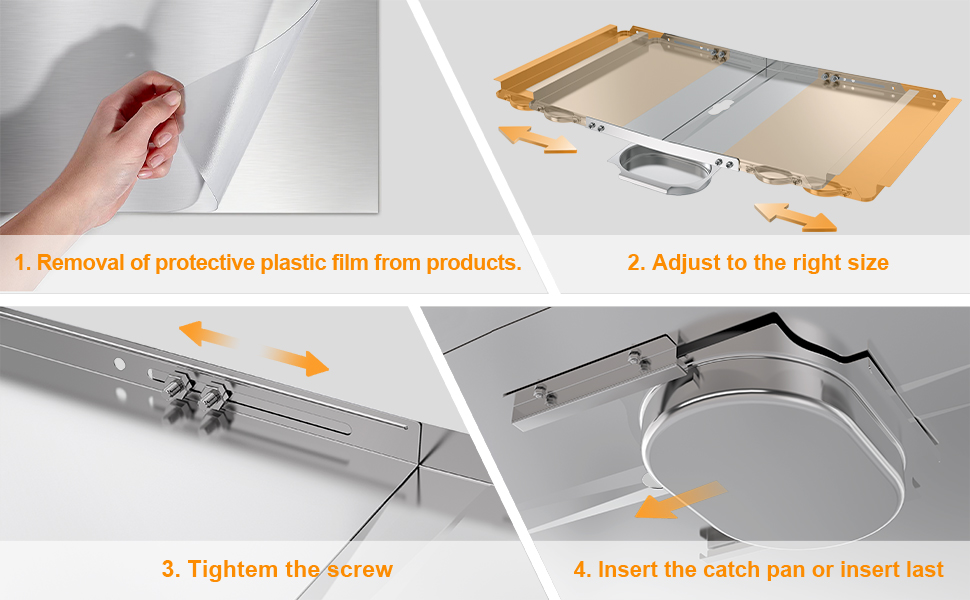 1. Removal of protective plastic film from products.

2. Adjust to the right size

3. Tightem the screw

4. Insert the catch pan or insert last