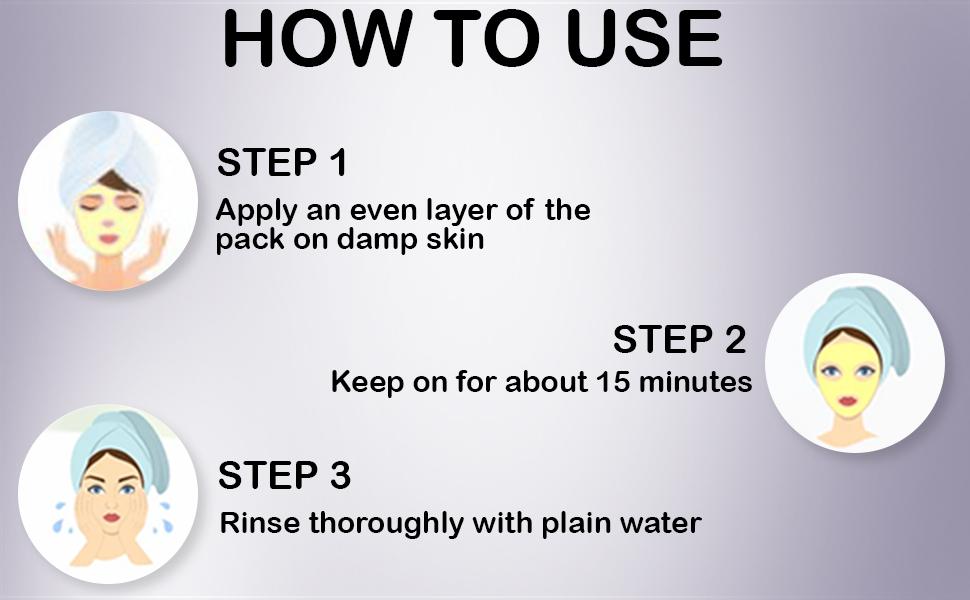 HOW TO USE

STEP 1
Apply an even layer of the pack on damp skin

STEP 2
Keep on for about 15 minutes

STEP 3
Rinse thoroughly with plain water