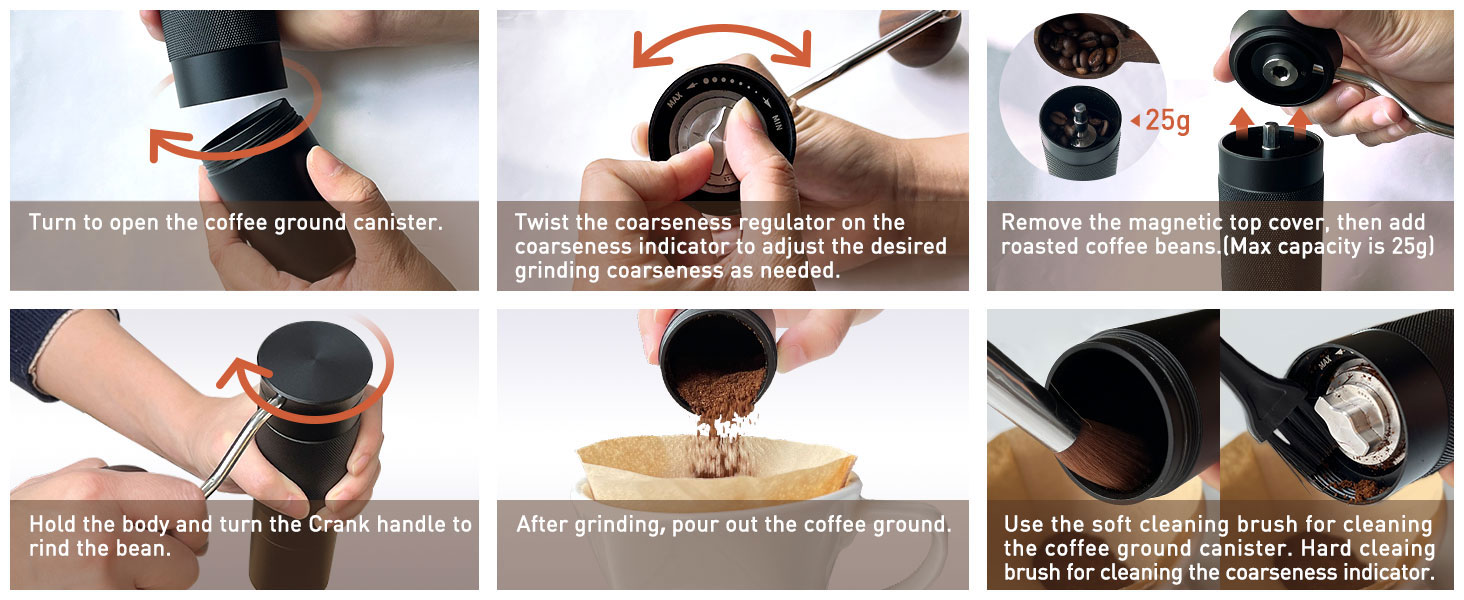 Turn to open the coffee ground canister.

MAX
MIN

Twist the coarseness regulator on the coarseness indicator to adjust the desired grinding coarseness as needed.

25g

Remove the magnetic top cover, then add roasted coffee beans.(Max capacity is 25g)

Hold the body and turn the Crank handle to rind the bean.

After grinding, pour out the coffee ground.

MAX

Use the soft cleaning brush for cleaning the coffee ground canister. Hard cleaing brush for cleaning the coarseness indicator.