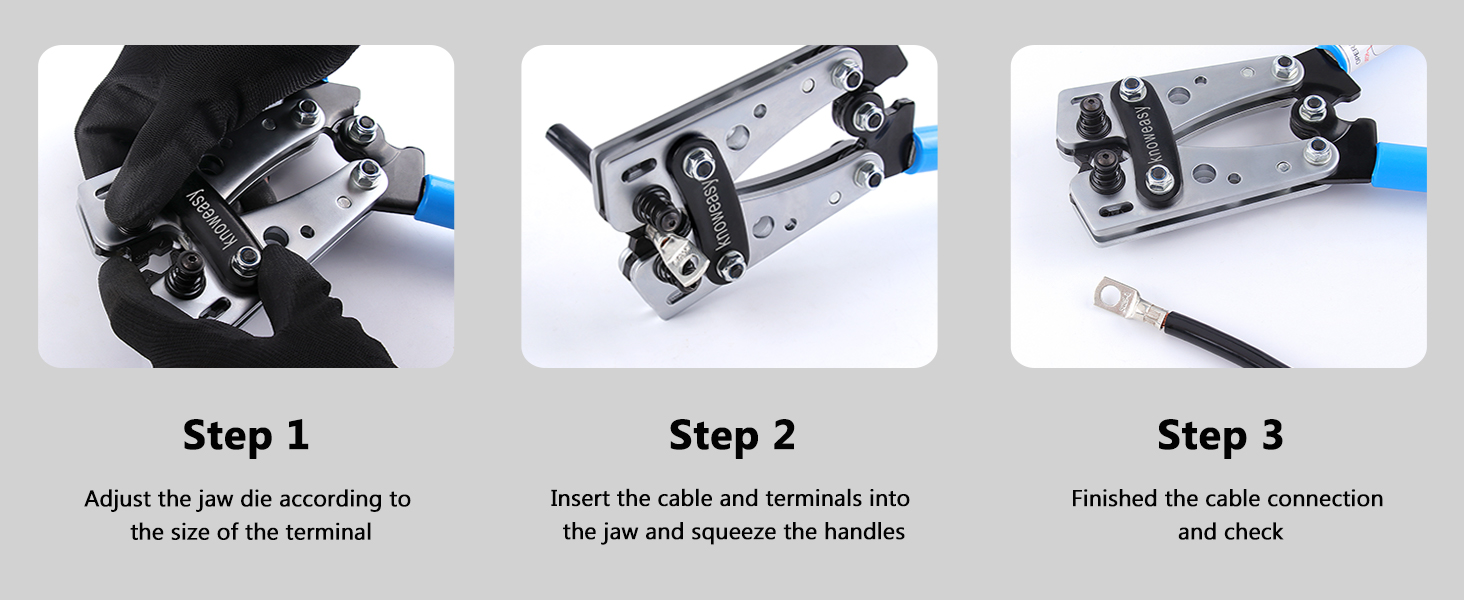 knoweasy

Step 1

Adjust the jaw die according to the size of the terminal

knoweasy

Step 2

Insert the cable and terminals into the jaw and squeeze the handles

knoweasy

Step 3

Finished the cable connection and check