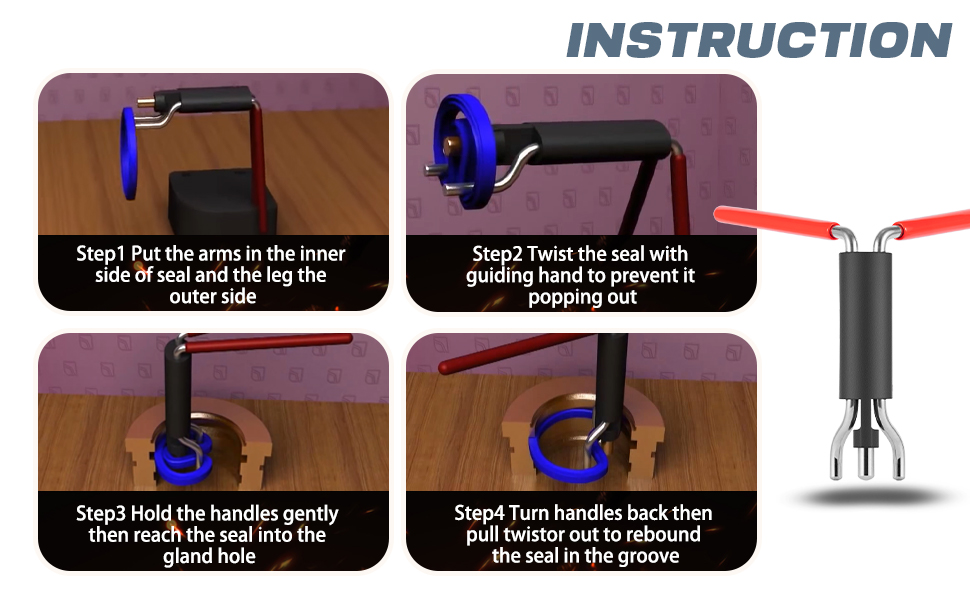 INSTRUCTION

Step1 Put the arms in the inner side of seal and the leg the outer side

Step2 Twist the seal with guiding hand to prevent it popping out

Step3 Hold the handles gently then reach the seal into the gland hole

Step4 Turn handles back then pull twistor out to rebound the seal in the groove