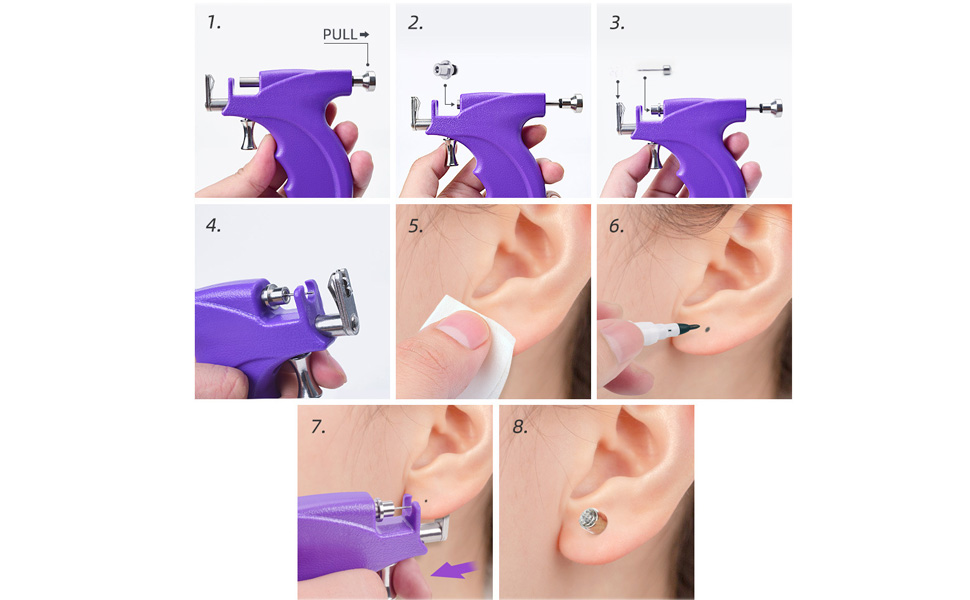 1.

PULL

2.

3.

4.

5.

6.

7.

8.