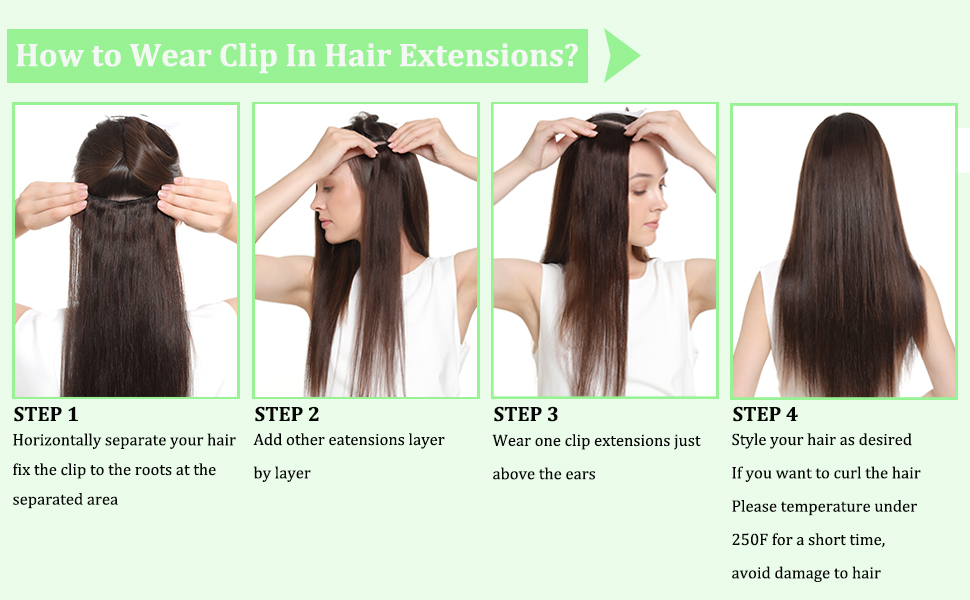 How to Wear Clip In Hair Extensions?

STEP 1
Horizontally separate your hair fix the clip to the roots at the separated area

STEP 2
Add other eatensions layer by layer

STEP 3
Wear one clip extensions just above the ears

STEP 4
Style your hair as desired
If you want to curl the hair
Please temperature under 250F for a short time, avoid damage to hair