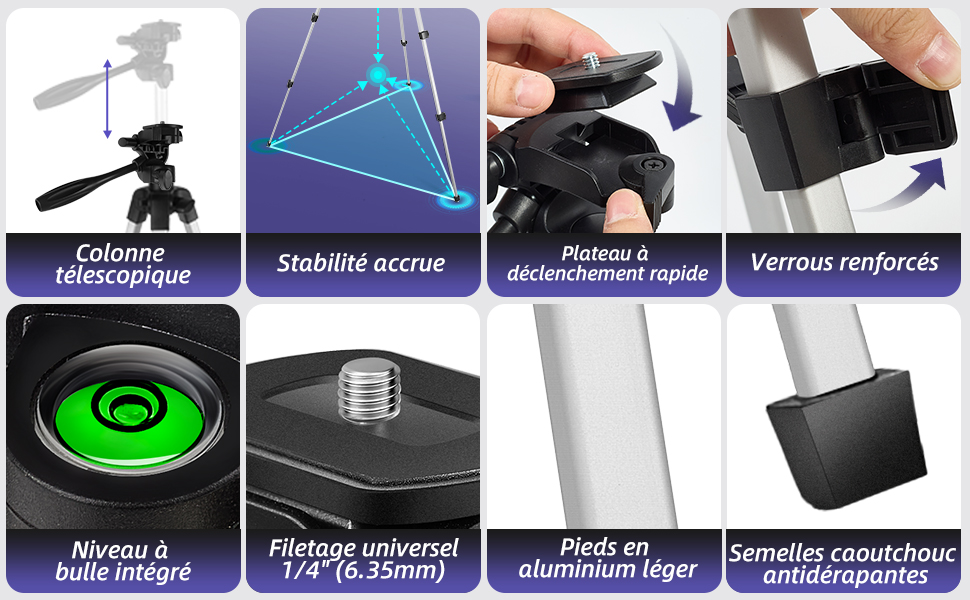 Colonne télescopique

Stabilité accrue

Plateau à déclenchement rapide

Verrous renforcés

Niveau à bulle intégré

Filetage universel 1/4" (6.35mm)

Pieds en aluminium léger

Semelles caoutchouc antidérapantes