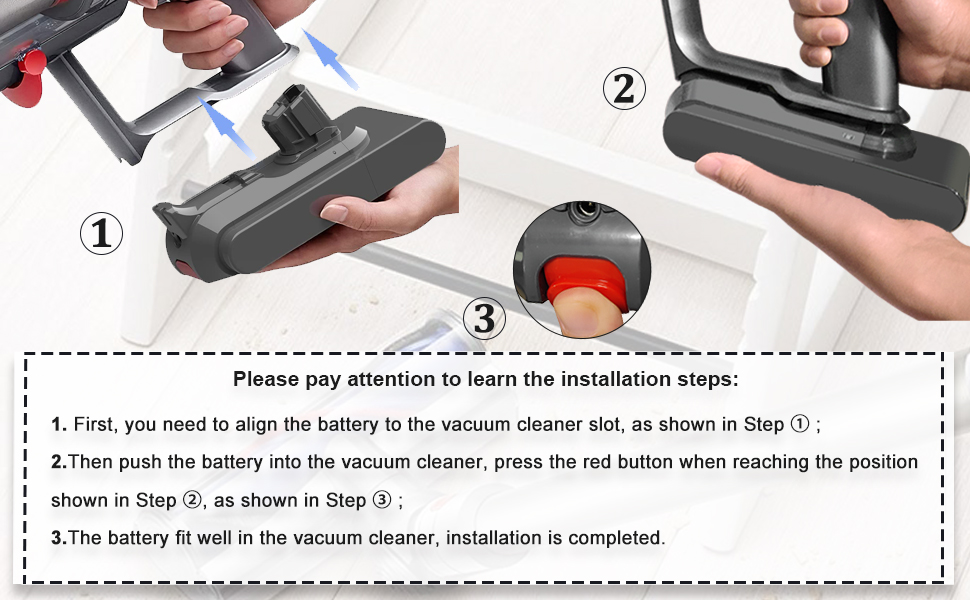 ②

①

③

Please pay attention to learn the installation steps:

1. First, you need to align the battery to the vacuum cleaner slot, as shown in Step ① ;

2.Then push the battery into the vacuum cleaner, press the red button when reaching the position shown in Step ②, as shown in Step ③ ;

3.The battery fit well in the vacuum cleaner, installation is completed.