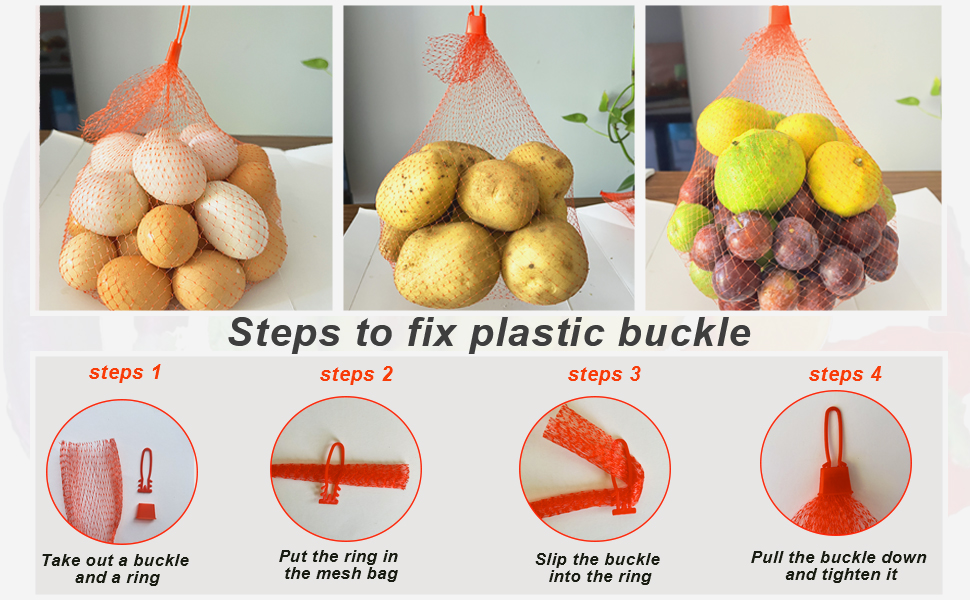 Steps to fix plastic buckle

steps 1

Take out a buckle and a ring

steps 2

Put the ring in the mesh bag

steps 3

Slip the buckle into the ring

steps 4

Pull the buckle down and tighten it