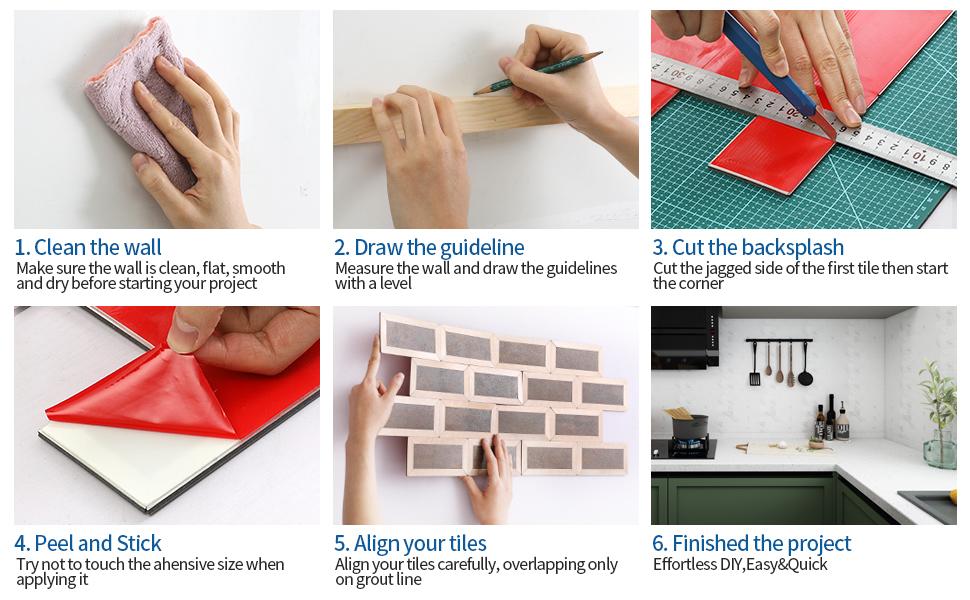 1. Clean the wall
Make sure the wall is clean, flat, smooth and dry before starting your project

2. Draw the guideline
Measure the wall and draw the guidelines with a level

3. Cut the backsplash
Cut the jagged side of the first tile then start the corner

4. Peel and Stick
Try not to touch the ahensive size when applying it

5. Align your tiles
Align your tiles carefully, overlapping only on grout line

6. Finished the project
Effortless DIY,Easy&Quick