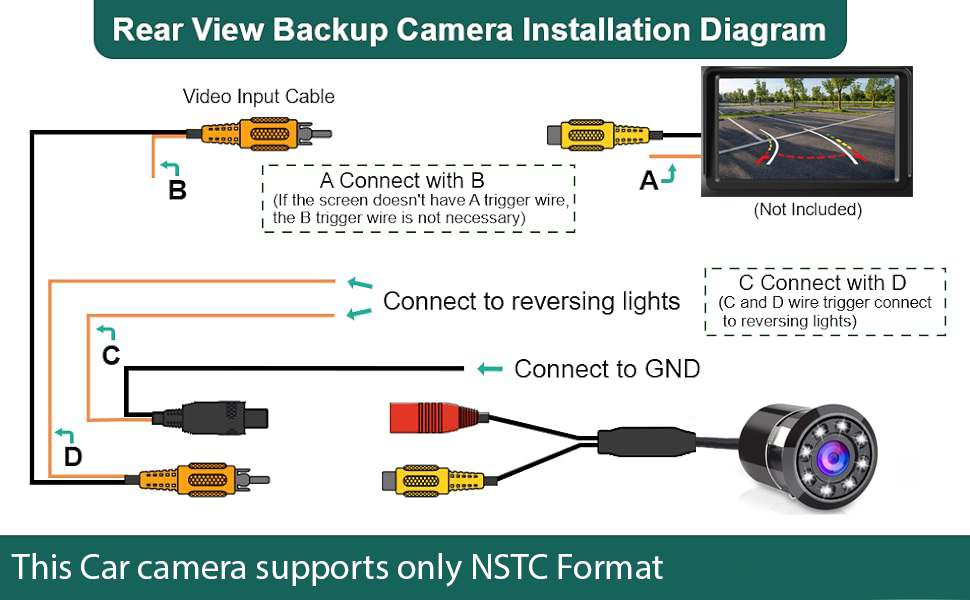 Rear View Backup Camera Installation Diagram

Video Input Cable

B

A Connect with B
(If the screen doesn't have A trigger wire, the B trigger wire is not necessary)

A

(Not Included)

Connect to reversing lights

C Connect with D
(C and D wire trigger connect to reversing lights)

C

Connect to GND

D

This Car camera supports only NSTC Format