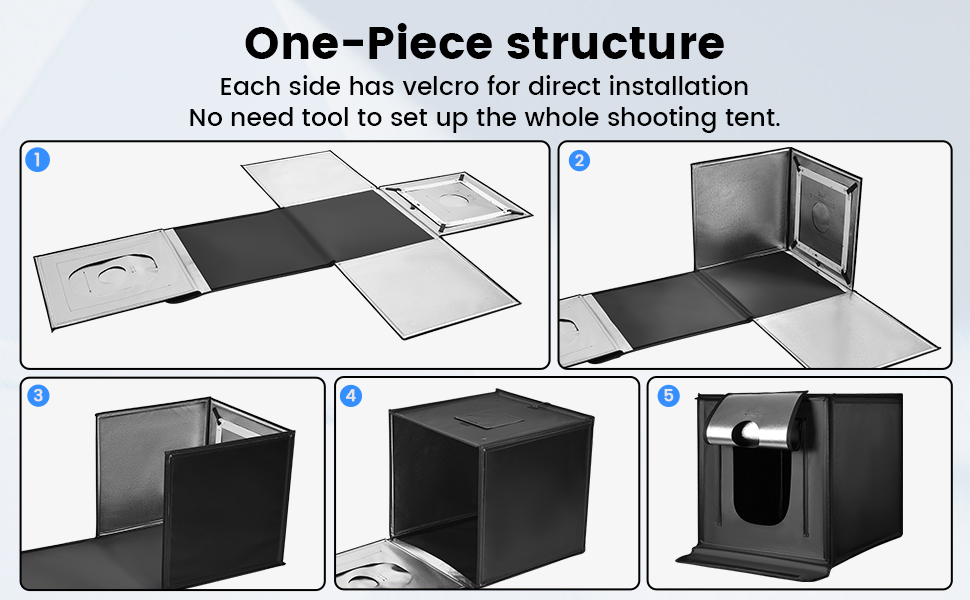 One-Piece structure

Each side has velcro for direct installation
No need tool to set up the whole shooting tent.

1

2

3

4

5