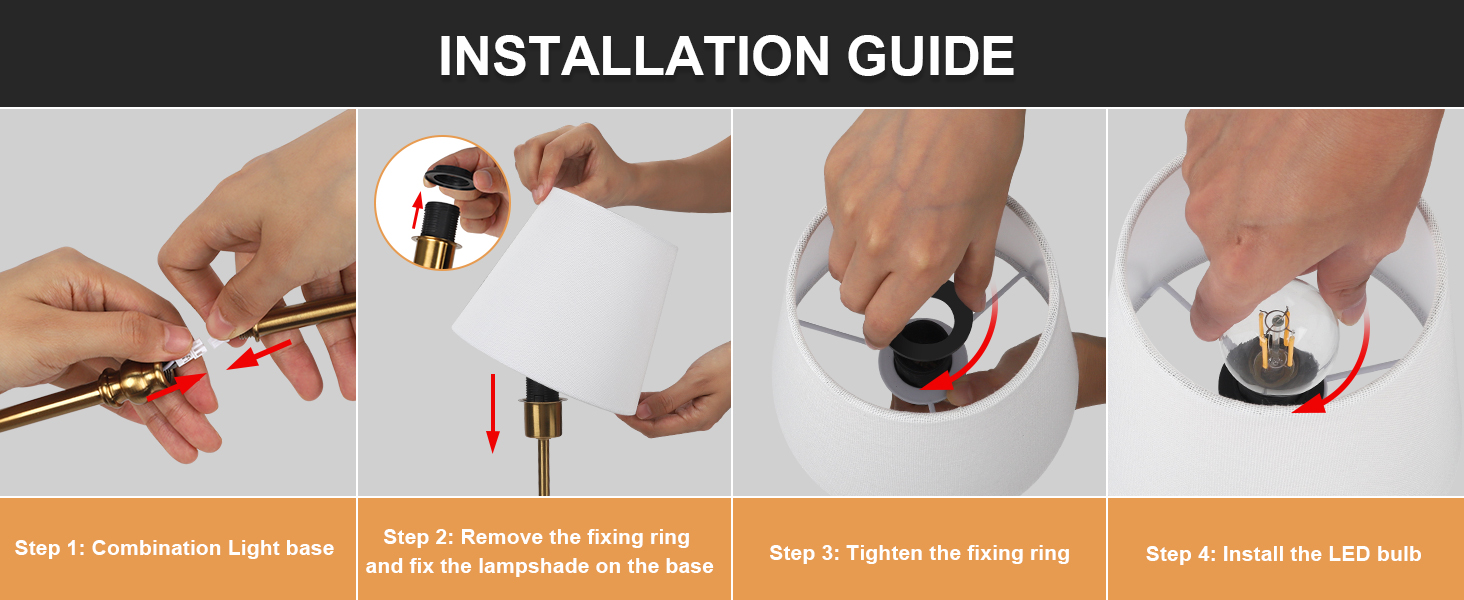 INSTALLATION GUIDE

Step 1: Combination Light base

Step 2: Remove the fixing ring and fix the lampshade on the base

Step 3: Tighten the fixing ring

Step 4: Install the LED bulb