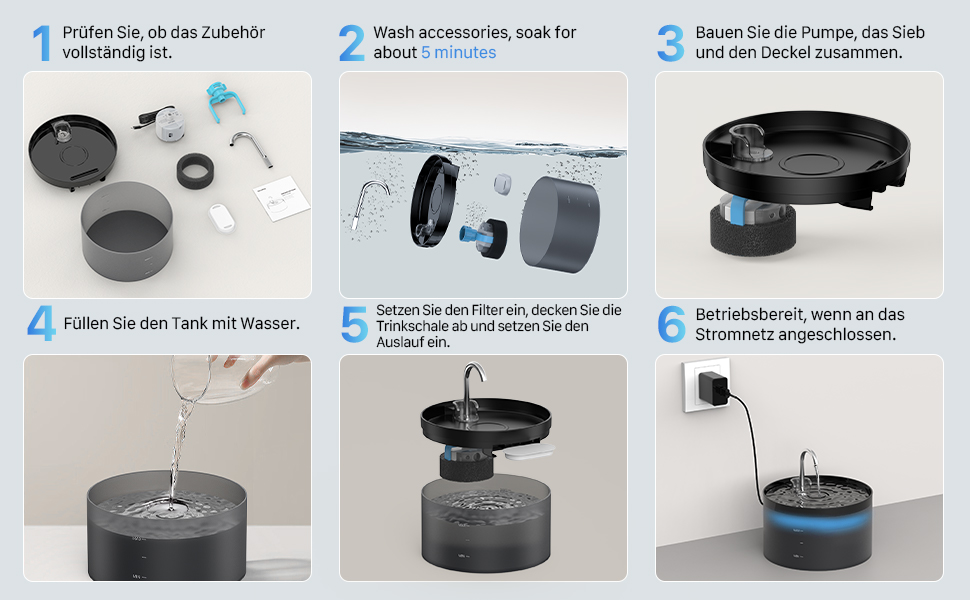 1 Prüfen Sie, ob das Zubehör vollständig ist.

2 Wash accessories, soak for about 5 minutes

3 Bauen Sie die Pumpe, das Sieb und den Deckel zusammen.

4 Füllen Sie den Tank mit Wasser.

5 Setzen Sie den Filter ein, decken Sie die Trinkschale ab und setzen Sie den Auslauf ein.

6 Betriebsbereit, wenn an das Stromnetz angeschlossen.