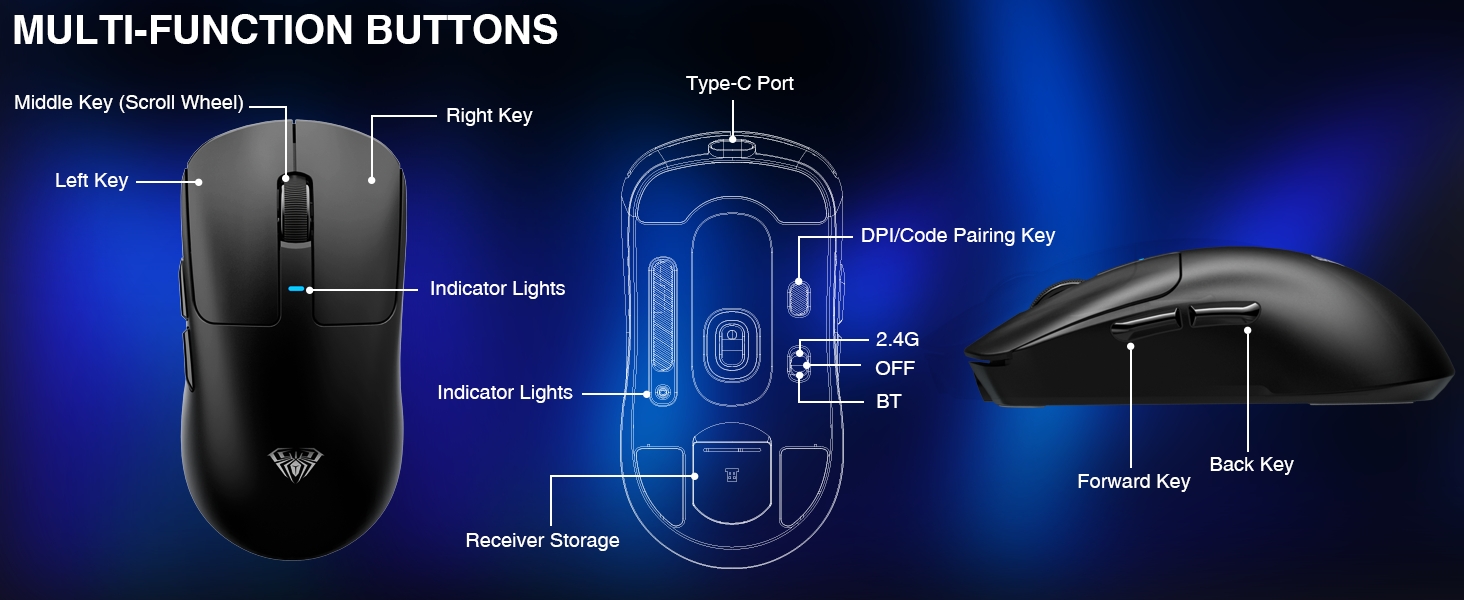 MULTI-FUNCTION BUTTONS

Middle Key (Scroll Wheel)

Right Key

Left Key

Indicator Lights

Type-C Port

DPI/Code Pairing Key

2.4G

OFF

BT

Indicator Lights

Receiver Storage

Forward Key

Back Key