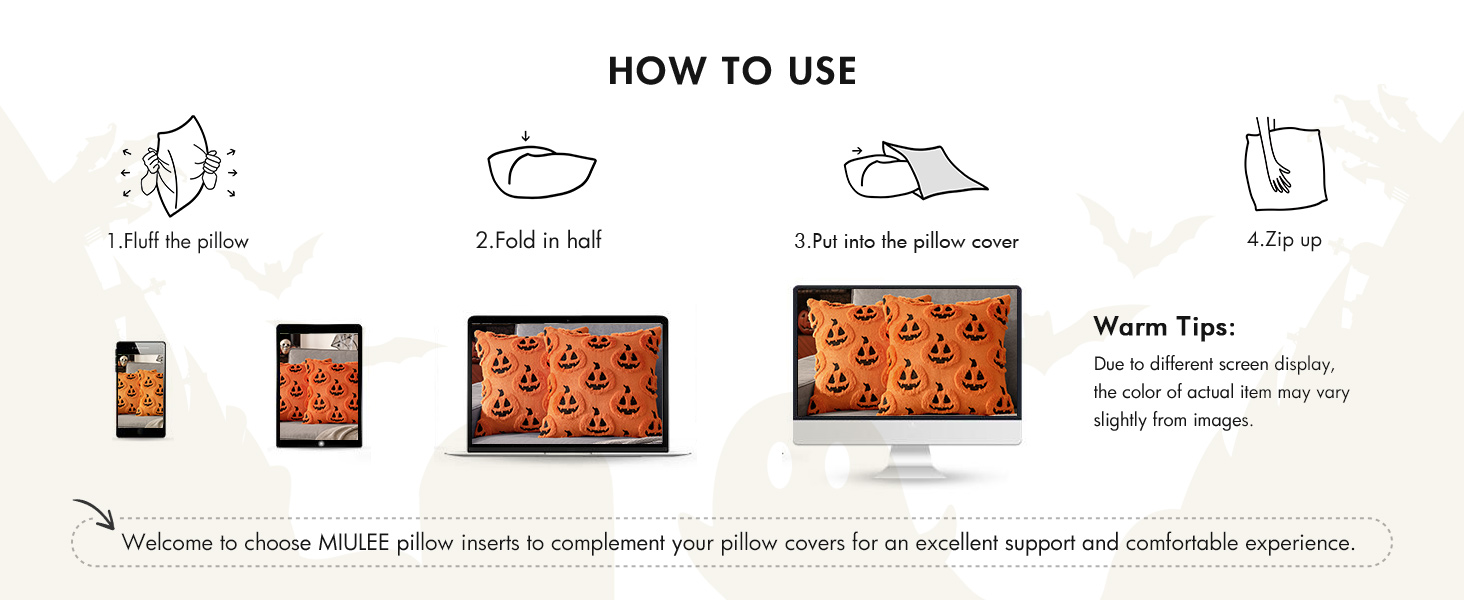 HOW TO USE

1.Fluff the pillow

2.Fold in half

3.Put into the pillow cover

4.Zip up

Warm Tips:

Due to different screen display, the color of actual item may vary slightly from images.

Welcome to choose MIULEE pillow inserts to complement your pillow covers for an excellent support and comfortable experience.