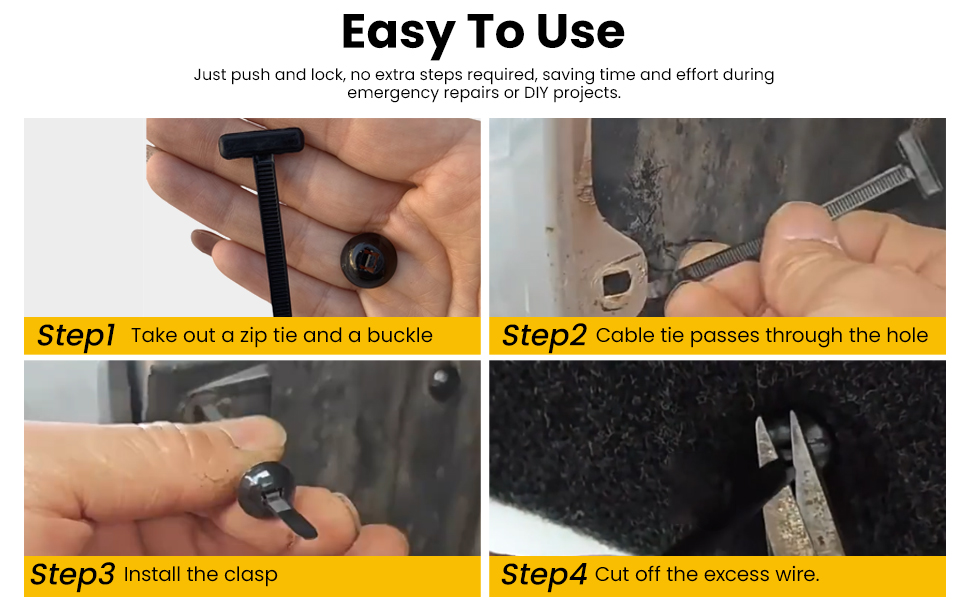 Easy To Use

Just push and lock, no extra steps required, saving time and effort during emergency repairs or DIY projects.

Step1 Take out a zip tie and a buckle

Step2 Cable tie passes through the hole

Step3 Install the clasp

Step4 Cut off the excess wire.