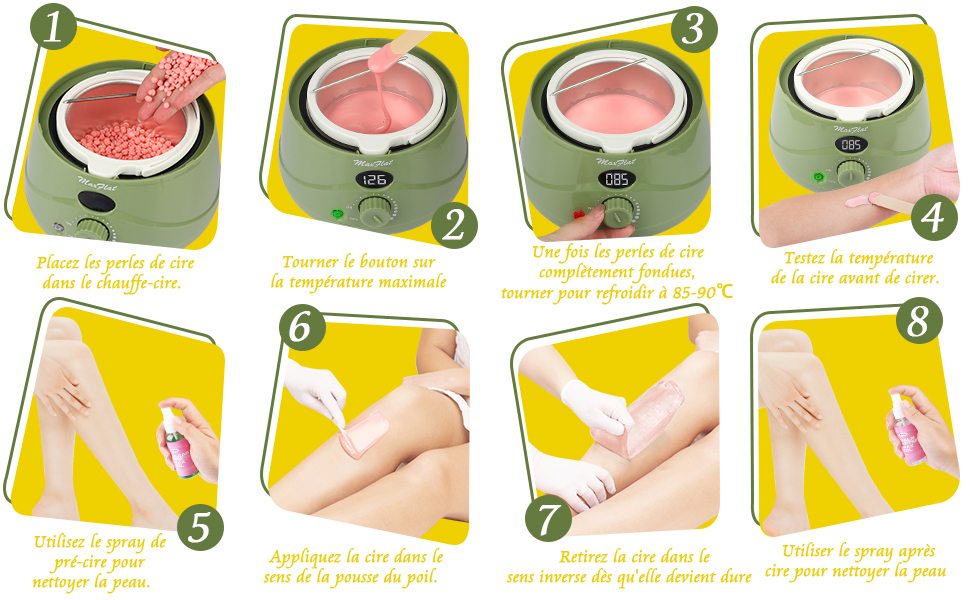 1

MaxFlat

Placez les perles de cire dans le chauffe-cire.

MaxFlat

126

2

Tourner le bouton sur la température maximale

3

MaxFlat

085

Une fois les perles de cire complètement fondues, tourner pour refroidir à 85-90℃

MaxFlat

085

4

Testez la température de la cire avant de cirer.

5

Utilisez le spray de pré-cire pour nettoyer la peau.

6

Appliquez la cire dans le sens de la pousse du poil.

7

Retirez la cire dans le sens inverse dès qu'elle devient dure

8

Utiliser le spray après cire pour nettoyer la peau