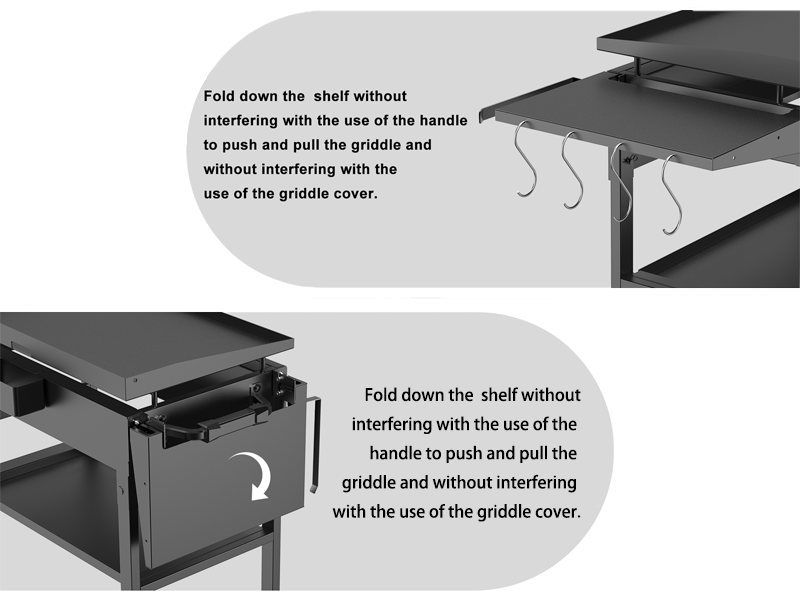 Fold down the shelf without interfering with the use of the handle to push and pull the griddle and without interfering with the use of the griddle cover.

Fold down the shelf without interfering with the use of the handle to push and pull the griddle and without interfering with the use of the griddle cover.