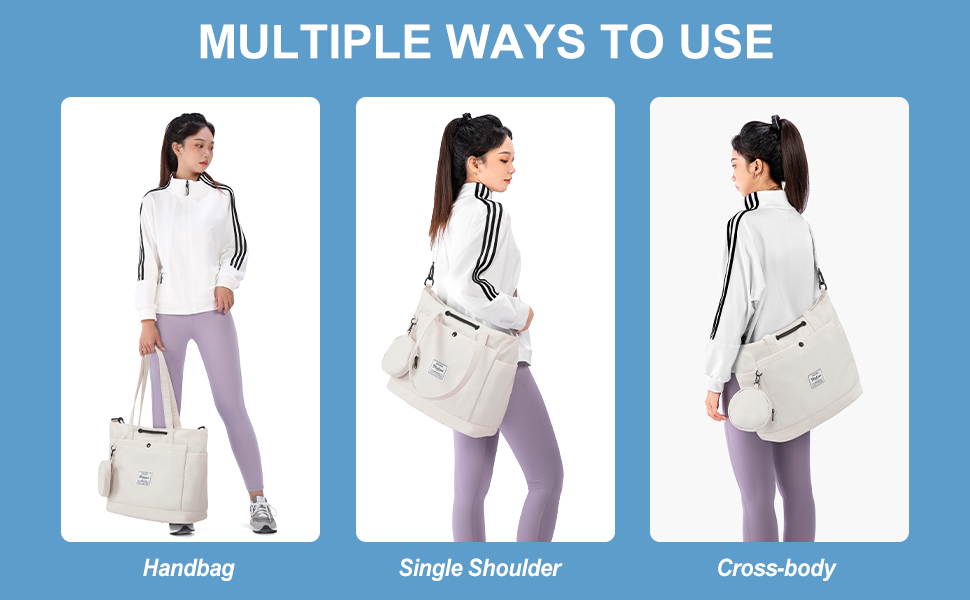 MULTIPLE WAYS TO USE

Handbag

Single Shoulder

Cross-body