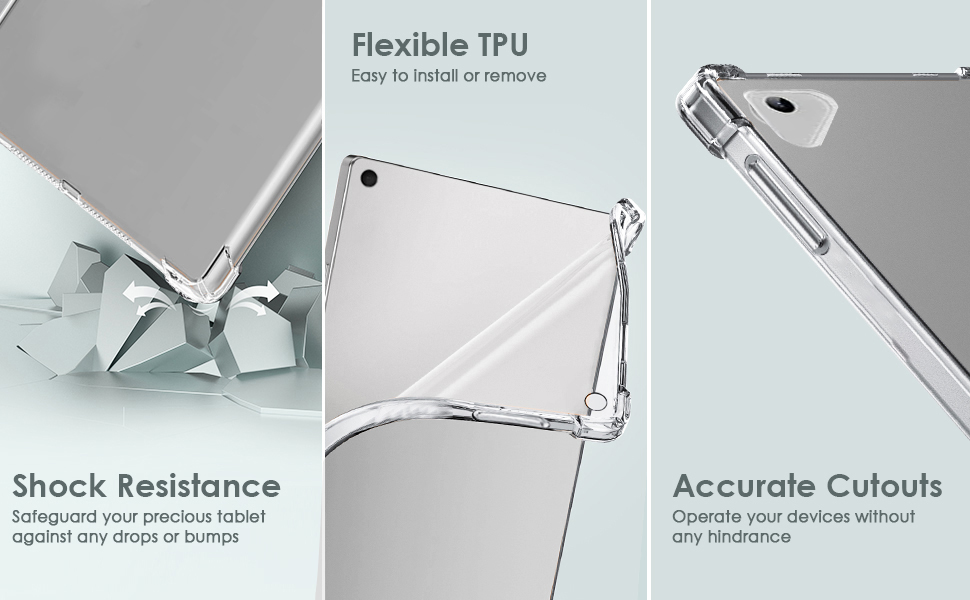 Shock Resistance
Safeguard your precious tablet against any drops or bumps

Flexible TPU
Easy to install or remove

Accurate Cutouts
Operate your devices without any hindrance