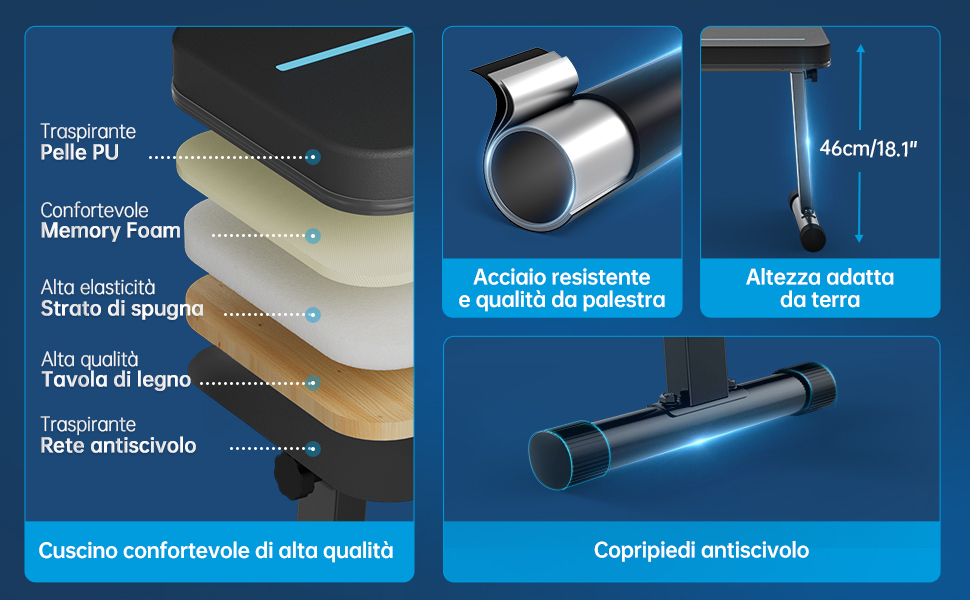 Traspirante
Pelle PU

Confortevole
Memory Foam

Alta elasticità
Strato di spugna

Alta qualità
Tavola di legno

Traspirante
Rete antiscivolo

Cuscino confortevole di alta qualità

Acciaio resistente e qualità da palestra

46cm/18.1"

Altezza adatta da terra

Copripiedi antiscivolo