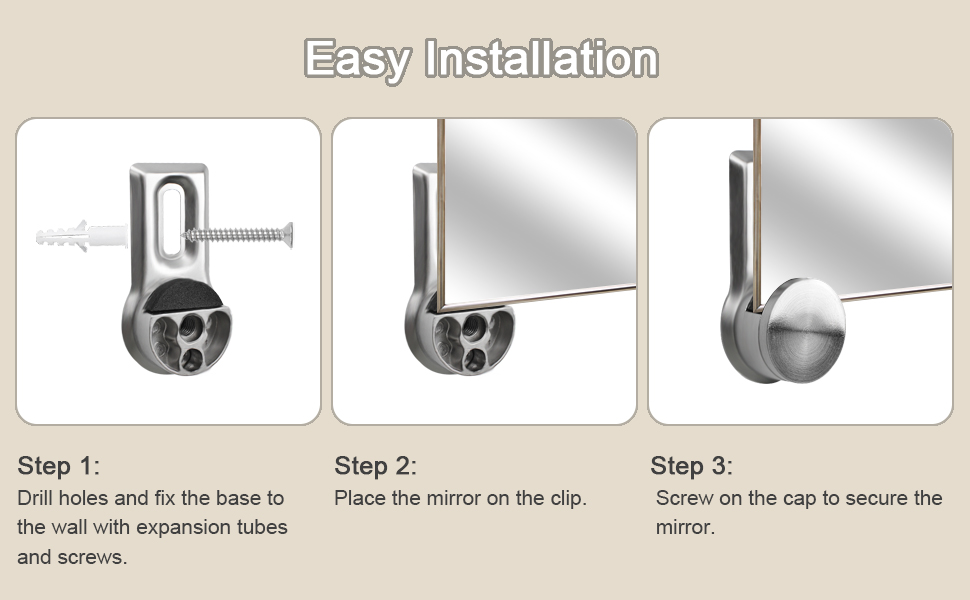 Easy Installation

Step 1:
Drill holes and fix the base to the wall with expansion tubes and screws.

Step 2:
Place the mirror on the clip.

Step 3:
Screw on the cap to secure the mirror.