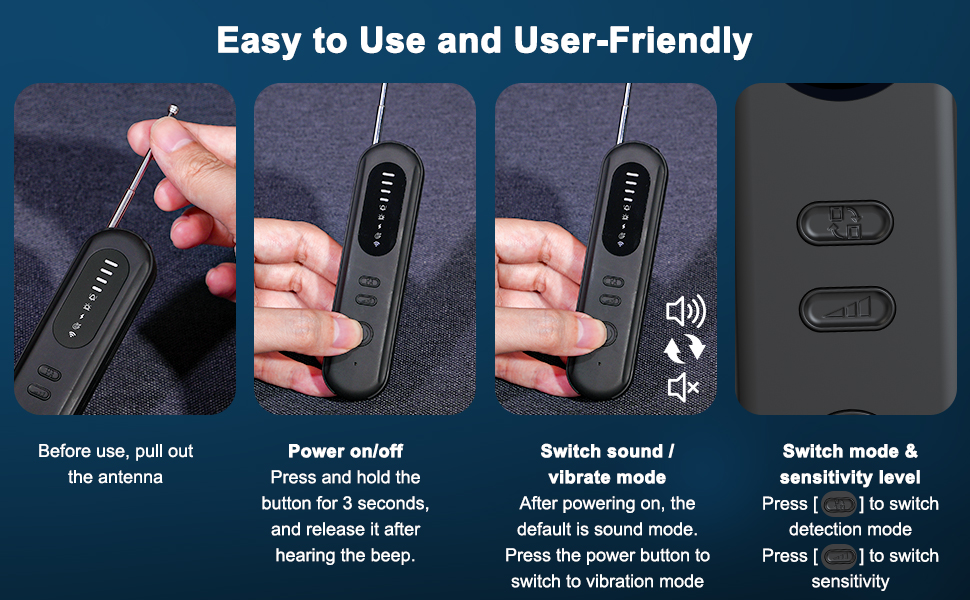 Easy to Use and User-Friendly

Before use, pull out the antenna

Power on/off
Press and hold the button for 3 seconds, and release it after hearing the beep.

Switch sound / vibrate mode
After powering on, the default is sound mode. Press the power button to switch to vibration mode

Switch mode & sensitivity level
Press [ ] to switch detection mode
Press [ ] to switch sensitivity