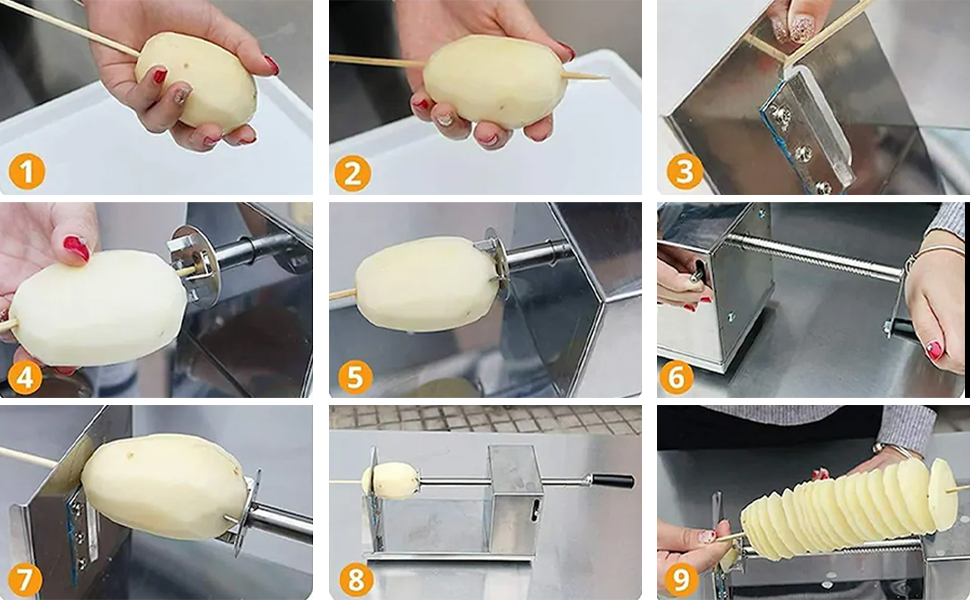 1
2
3
4
5
6
7
8
9