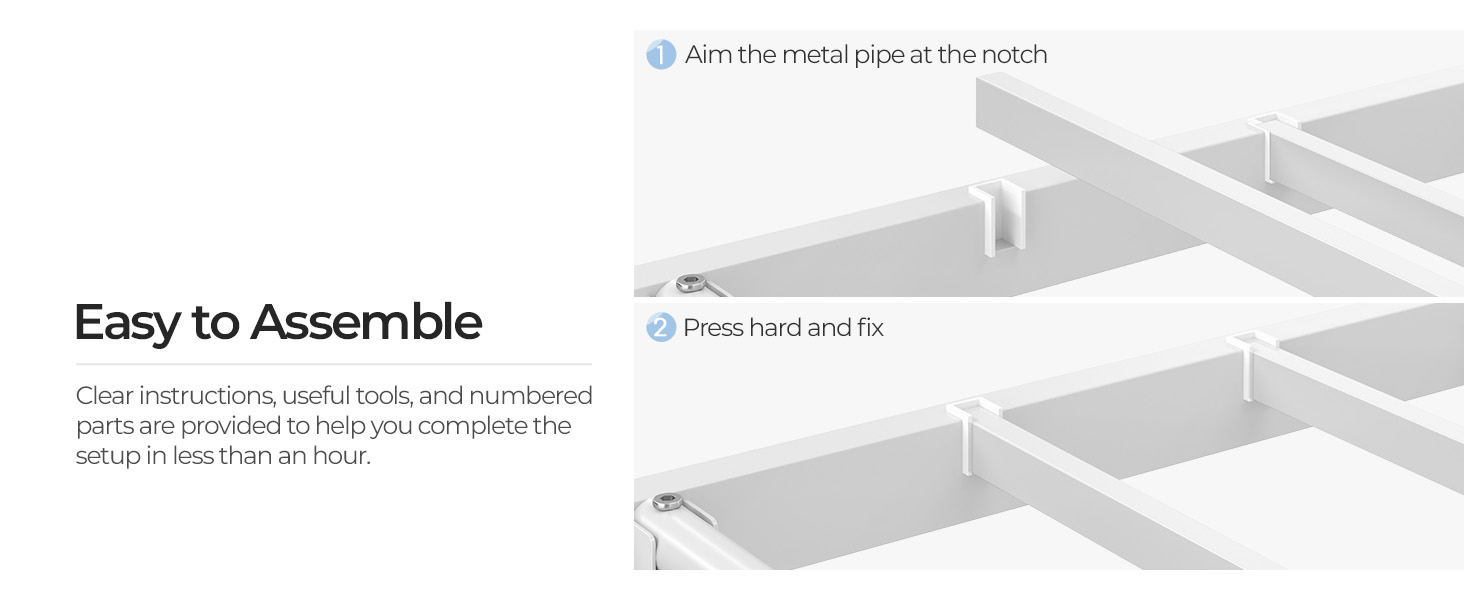 Easy to Assemble

Clear instructions, useful tools, and numbered parts are provided to help you complete the setup in less than an hour.

1 Aim the metal pipe at the notch

2 Press hard and fix