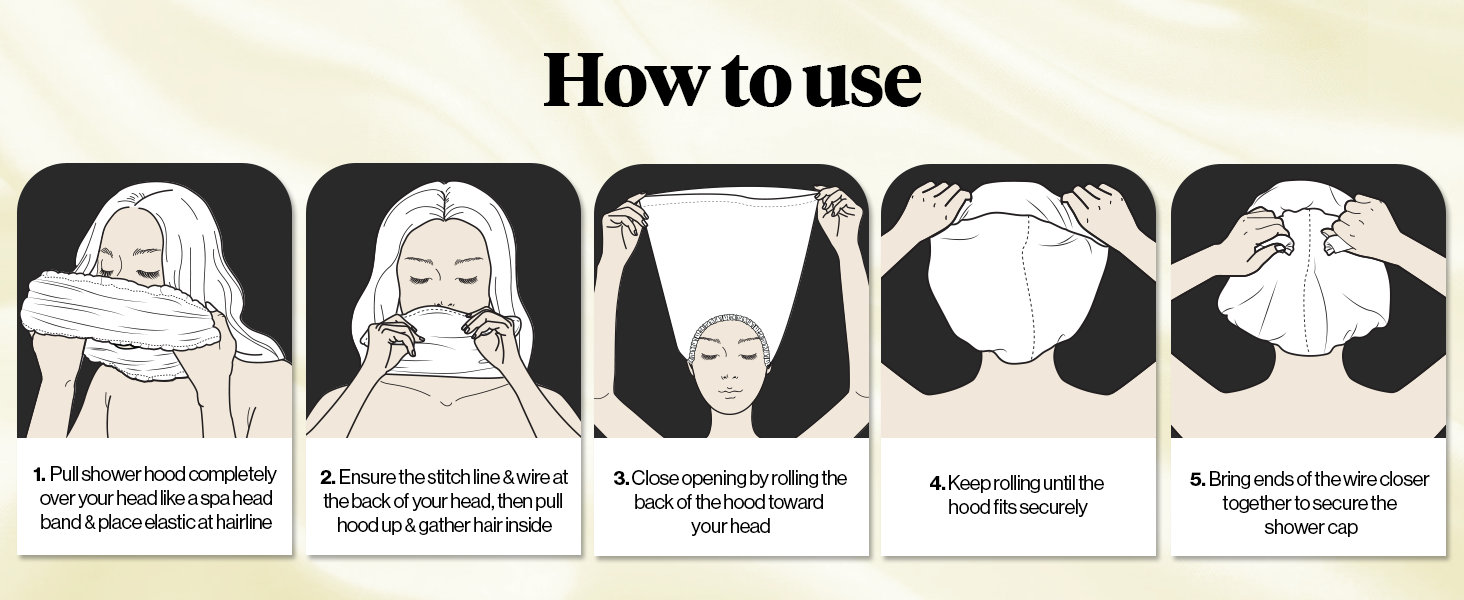 How to use

1. Pull shower hood completely over your head like a spa head band & place elastic at hairline

2. Ensure the stitch line & wire at the back of your head, then pull hood up & gather hair inside

3. Close opening by rolling the back of the hood toward your head

4. Keep rolling until the hood fits securely

5. Bring ends of the wire closer together to secure the shower cap