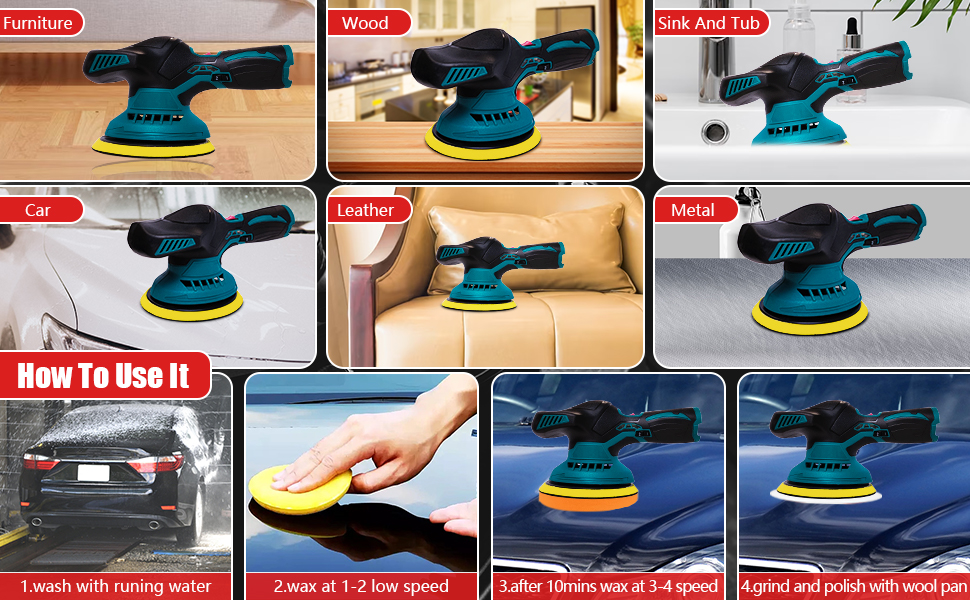 Furniture

Wood

Sink And Tub

Car

Leather

Metal

How To Use It

1.wash with runing water

2.wax at 1-2 low speed

3.after 10mins wax at 3-4 speed

4.grind and polish with wool pan