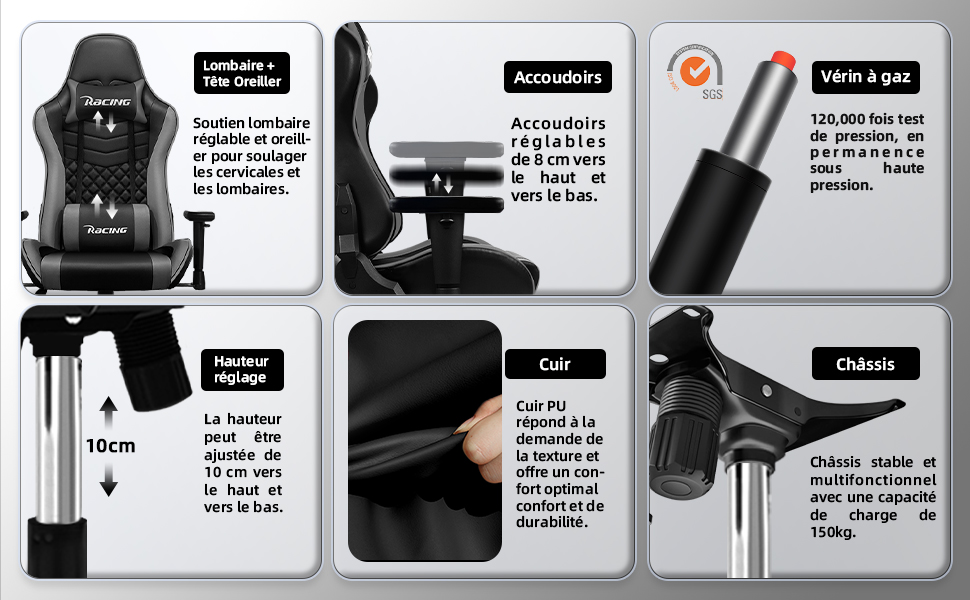 RACING

RACING

Lombaire + Tête Oreiller

Soutien lombaire réglable et oreiller pour soulager les cervicales et les lombaires.

Accoudoirs

Accoudoirs réglables de 8 cm vers le haut et vers le bas.

SGS

Vérin à gaz

120,000 fois test de pression, en permanence sous haute pression.

10cm

Hauteur réglage

La hauteur peut être ajustée de 10 cm vers le haut et vers le bas.

Cuir

Cuir PU répond à la demande de la texture et offre un confort optimal confort et de durabilité.

Châssis

Châssis stable et multifonctionnel avec une capacité de charge de 150kg.