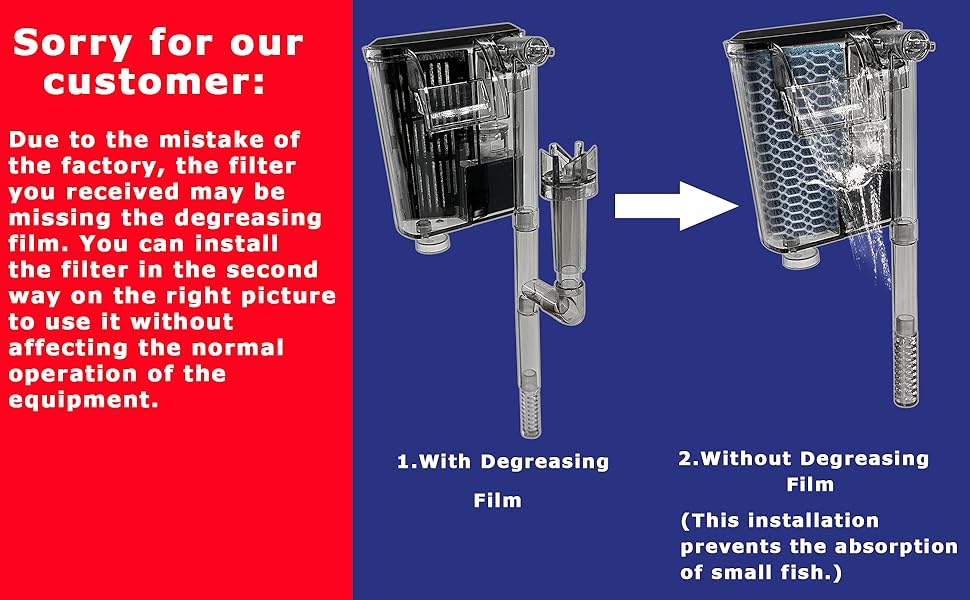 Sorry for our customer:

Due to the mistake of the factory, the filter you received may be missing the degreasing film. You can install the filter in the second way on the right picture to use it without affecting the normal operation of the equipment.

1.With Degreasing Film

2.Without Degreasing Film
(This installation prevents the absorption of small fish.)