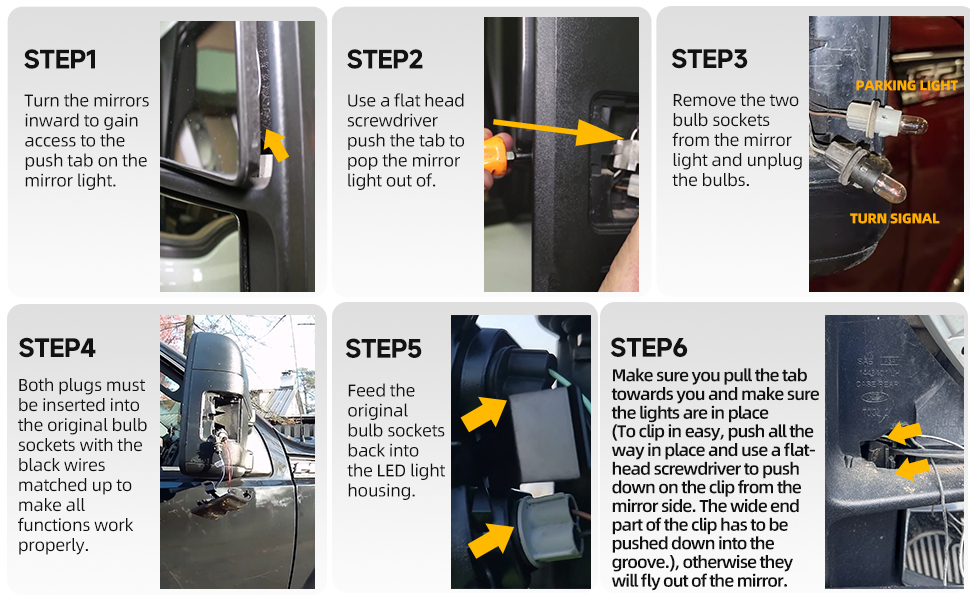 STEP1

Turn the mirrors inward to gain access to the push tab on the mirror light.

STEP2

Use a flat head screwdriver push the tab to pop the mirror light out of.

STEP3

Remove the two bulb sockets from the mirror light and unplug the bulbs.

PARKING LIGHT

TURN SIGNAL

STEP4

Both plugs must be inserted into the original bulb sockets with the black wires matched up to make all functions work properly.

STEP5

Feed the original bulb sockets back into the LED light housing.

STEP6

Make sure you pull the tab towards you and make sure the lights are in place
(To clip in easy, push all the way in place and use a flat-head screwdriver to push down on the clip from the mirror side. The wide end part of the clip has to be pushed down into the groove.), otherwise they will fly out of the mirror.