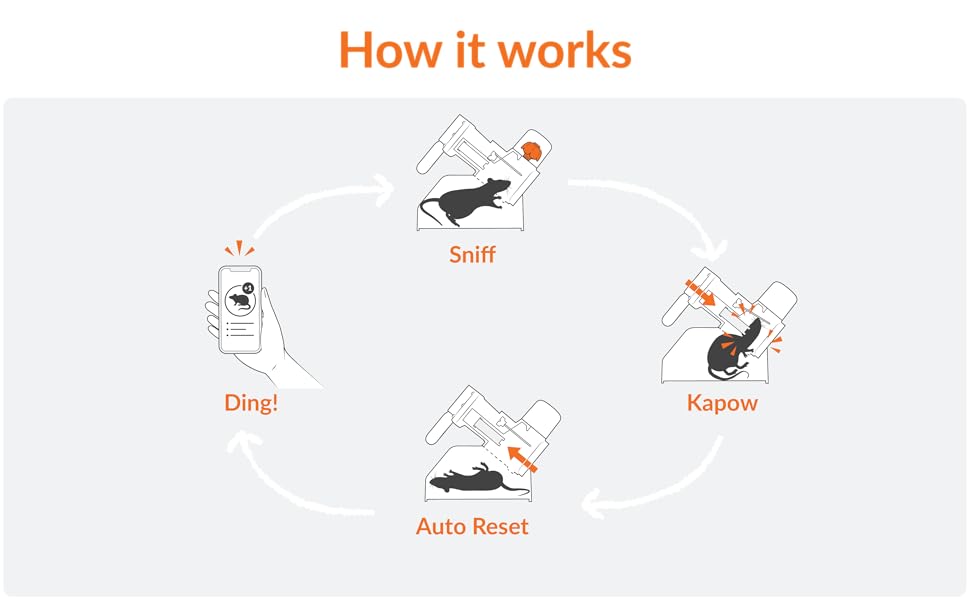 How it works

Sniff

Kapow

Auto Reset

+1

Ding!