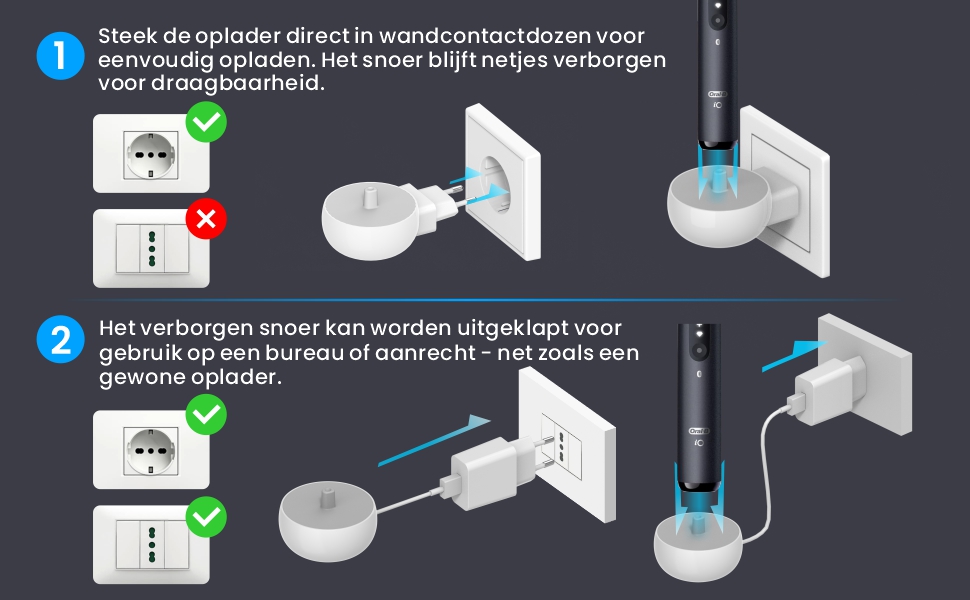 1 Steek de oplader direct in wandcontactdozen voor eenvoudig opladen. Het snoer blijft netjes verborgen voor draagbaarheid.

Oral-B
iO

2 Het verborgen snoer kan worden uitgeklapt voor gebruik op een bureau of aanrecht - net zoals een gewone oplader.

Oral-B
iO