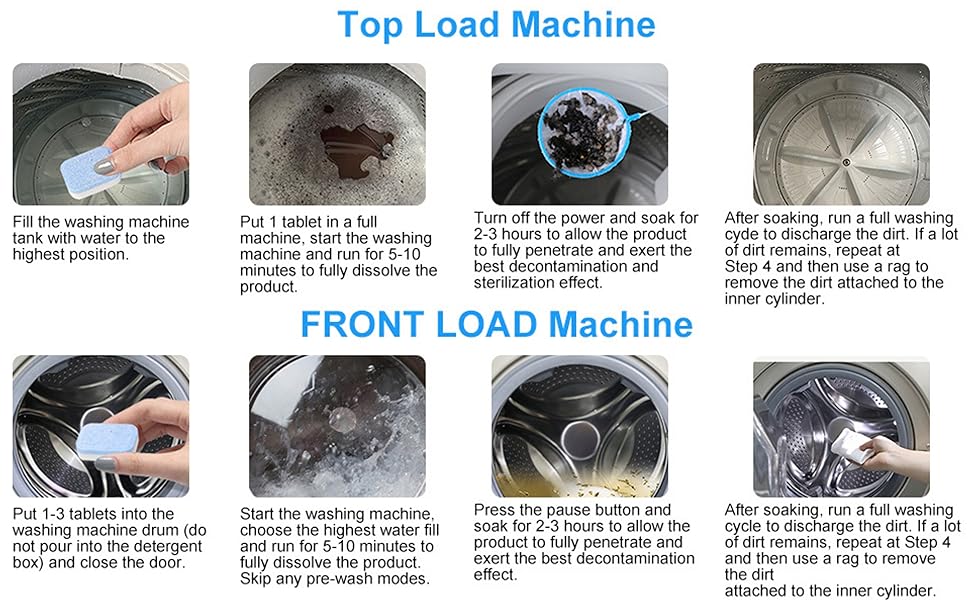 Top Load Machine

Fill the washing machine tank with water to the highest position.

Put 1 tablet in a full machine, start the washing machine and run for 5-10 minutes to fully dissolve the product.

Turn off the power and soak for 2-3 hours to allow the product to fully penetrate and exert the best decontamination and sterilization effect.

After soaking, run a full washing cyde to discharge the dirt. If a lot of dirt remains, repeat at Step 4 and then use a rag to remove the dirt attached to the inner cylinder.

FRONT LOAD Machine

Put 1-3 tablets into the washing machine drum (do not pour into the detergent box) and close the door.

Start the washing machine, choose the highest water fill and run for 5-10 minutes to fully dissolve the product. Skip any pre-wash modes.

Press the pause button and soak for 2-3 hours to allow the product to fully penetrate and exert the best decontamination effect.

After soaking, run a full washing cycle to discharge the dirt. If a lot of dirt remains, repeat at Step 4 and then use a rag to remove the dirt attached to the inner cylinder.