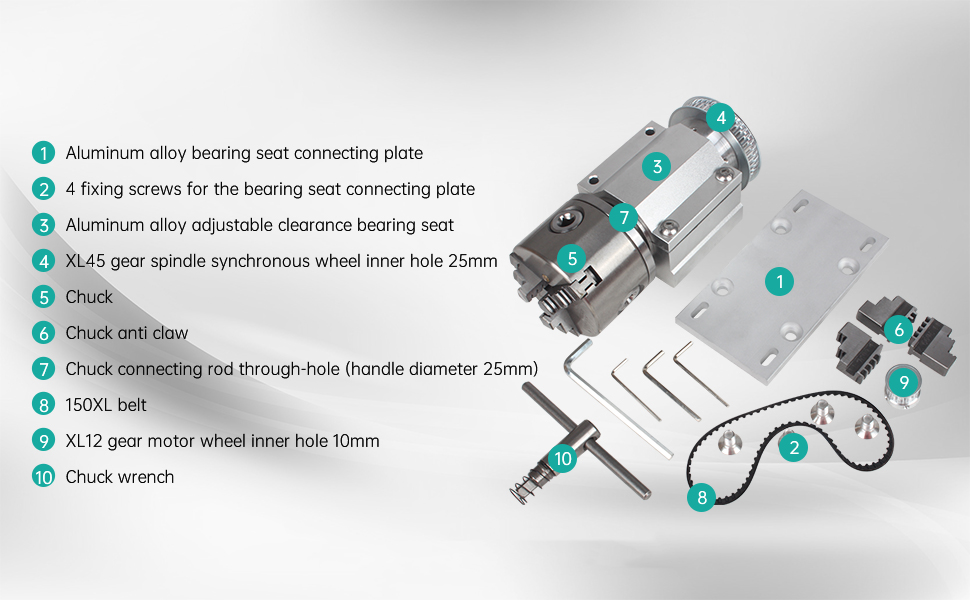 1 Aluminum alloy bearing seat connecting plate
2 4 fixing screws for the bearing seat connecting plate
3 Aluminum alloy adjustable clearance bearing seat
4 XL45 gear spindle synchronous wheel inner hole 25mm
5 Chuck
6 Chuck anti claw
7 Chuck connecting rod through-hole (handle diameter 25mm)
8 150XL belt
9 XL12 gear motor wheel inner hole 10mm
10 Chuck wrench

4
3
7
5
1
6
9
2
10
8