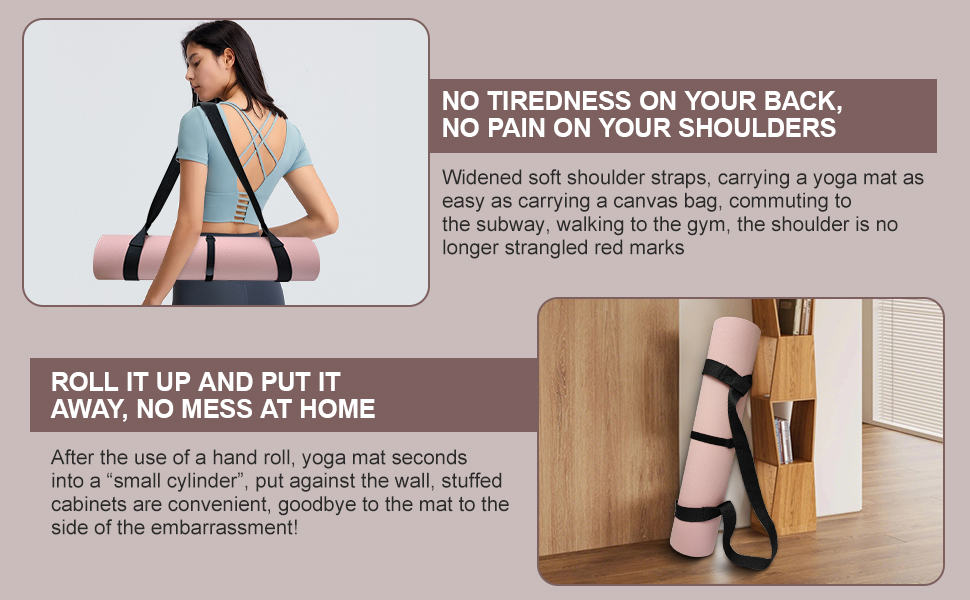 NO TIREDNESS ON YOUR BACK, NO PAIN ON YOUR SHOULDERS

Widened soft shoulder straps, carrying a yoga mat as easy as carrying a canvas bag, commuting to the subway, walking to the gym, the shoulder is no longer strangled red marks

ROLL IT UP AND PUT IT AWAY, NO MESS AT HOME

After the use of a hand roll, yoga mat seconds into a “small cylinder”, put against the wall, stuffed cabinets are convenient, goodbye to the mat to the side of the embarrassment!