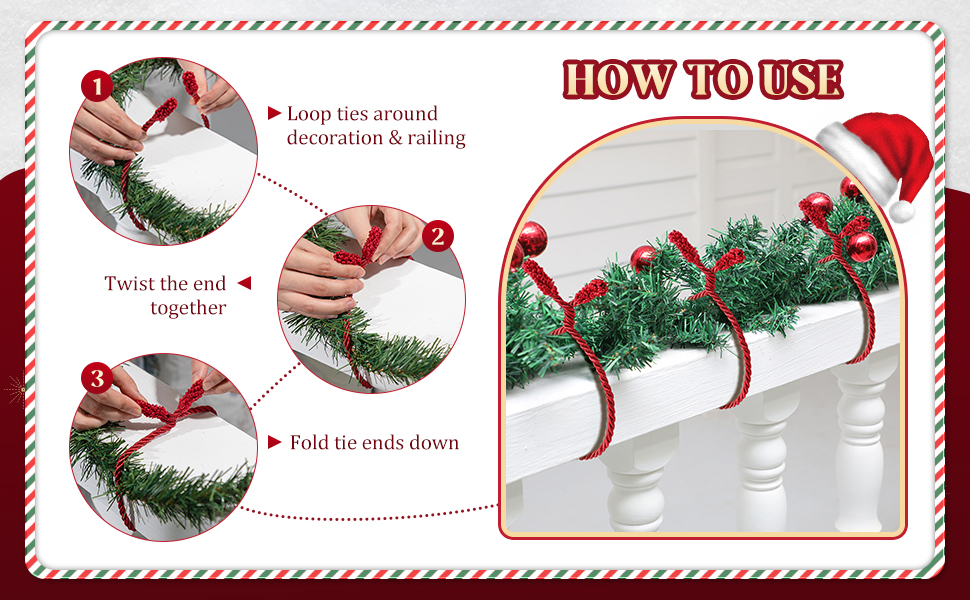 HOW TO USE

1

Loop ties around decoration & railing

2

Twist the end together

3

Fold tie ends down