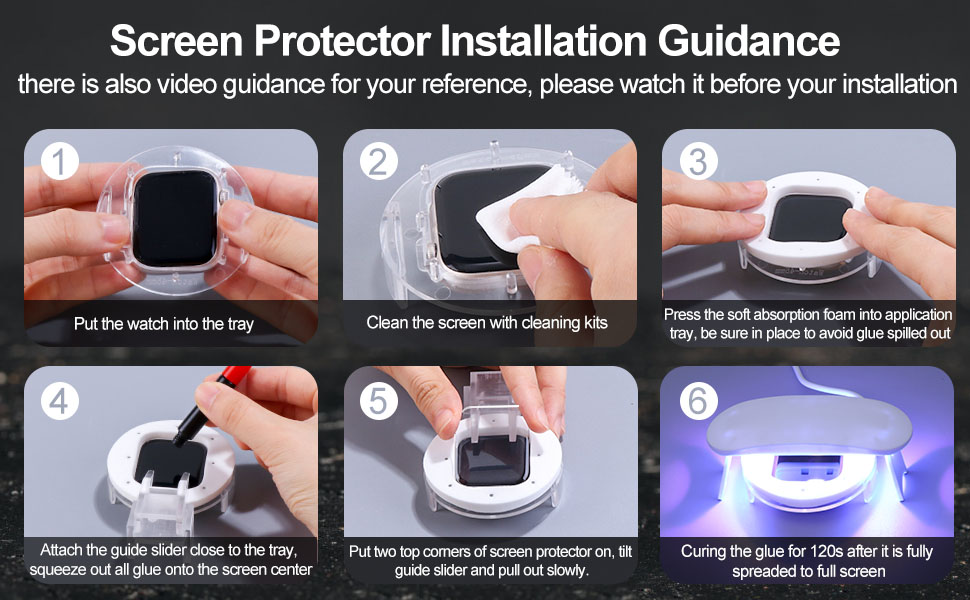 Screen Protector Installation Guidance

there is also video guidance for your reference, please watch it before your installation

1

Put the watch into the tray

2

Clean the screen with cleaning kits

3

Press the soft absorption foam into application tray, be sure in place to avoid glue spilled out

4

Attach the guide slider close to the tray, squeeze out all glue onto the screen center

5

Put two top corners of screen protector on, tilt guide slider and pull out slowly.

6

Curing the glue for 120s after it is fully spreaded to full screen