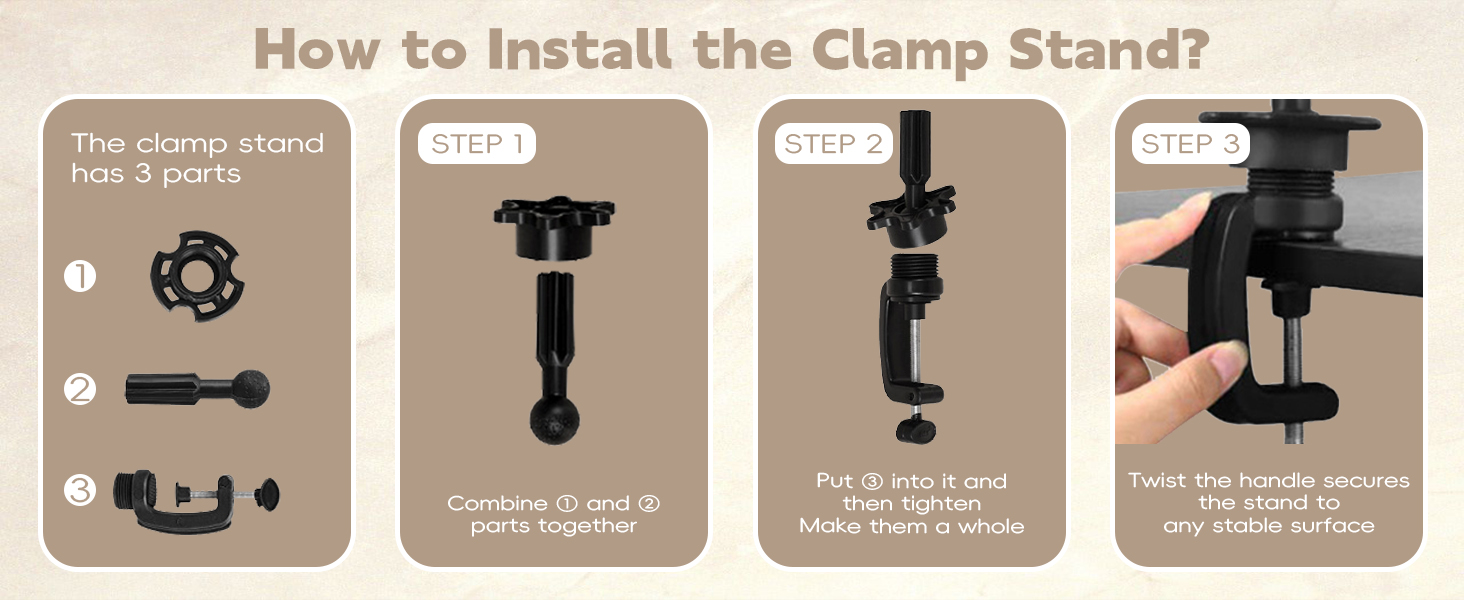 How to Install the Clamp Stand?

The clamp stand has 3 parts

❶

❷

❸

STEP 1

Combine ① and ② parts together

STEP 2

Put ③ into it and then tighten Make them a whole

STEP 3

Twist the handle secures the stand to any stable surface