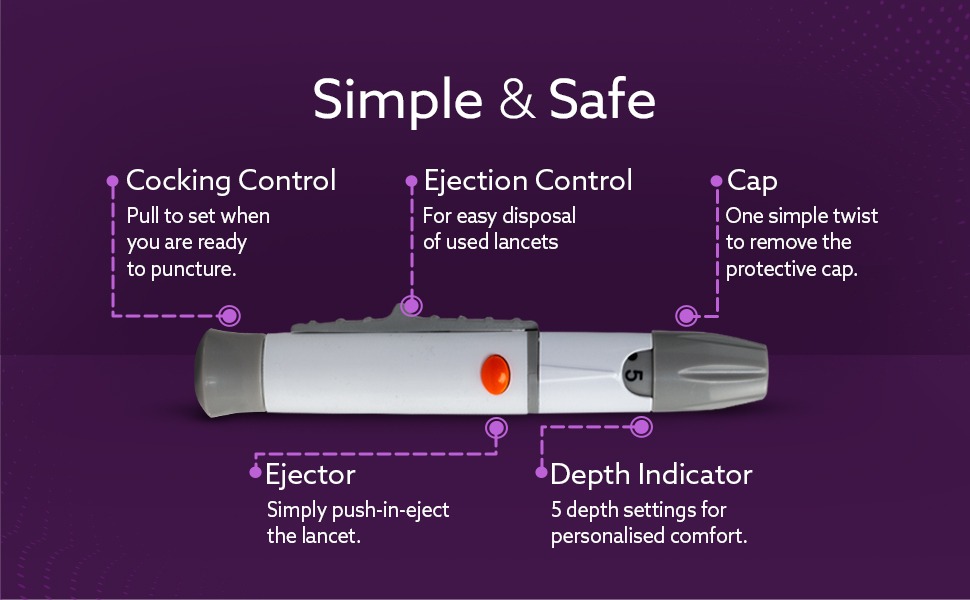 Simple & Safe

Cocking Control
Pull to set when you are ready to puncture.

Ejection Control
For easy disposal of used lancets

Cap
One simple twist to remove the protective cap.

5

Ejector
Simply push-in-eject the lancet.

Depth Indicator
5 depth settings for personalised comfort.