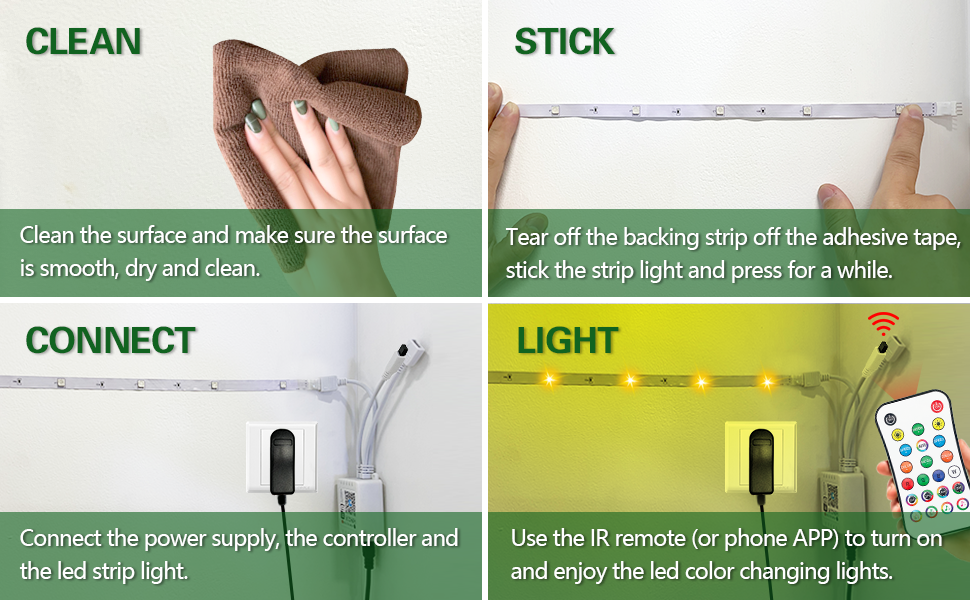 CLEAN

Clean the surface and make sure the surface is smooth, dry and clean.

STICK

Tear off the backing strip off the adhesive tape, stick the strip light and press for a while.

CONNECT

Connect the power supply, the controller and the led strip light.

LIGHT

Use the IR remote (or phone APP) to turn on and enjoy the led color changing lights.