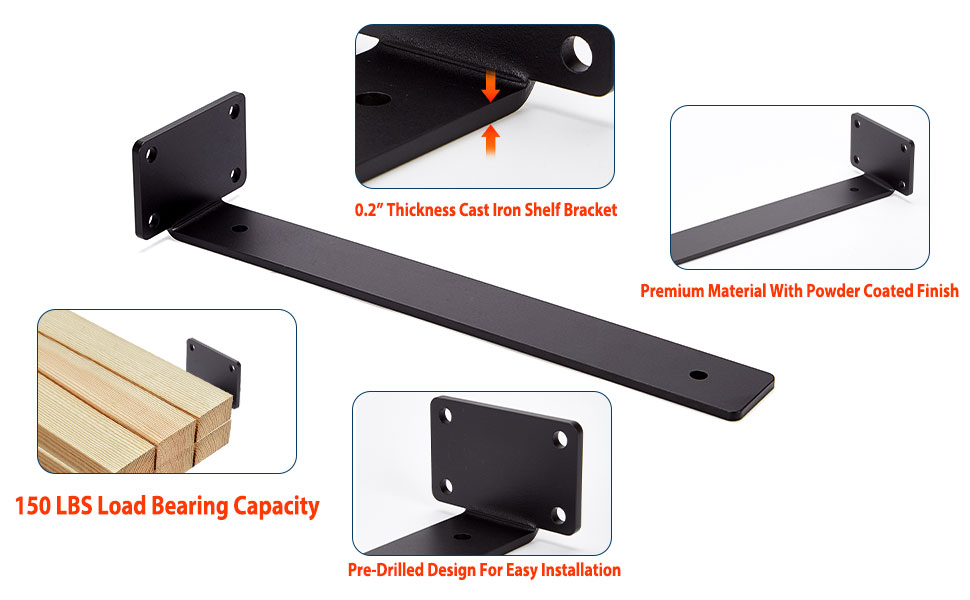 0.2" Thickness Cast Iron Shelf Bracket

Premium Material With Powder Coated Finish

150 LBS Load Bearing Capacity

Pre-Drilled Design For Easy Installation