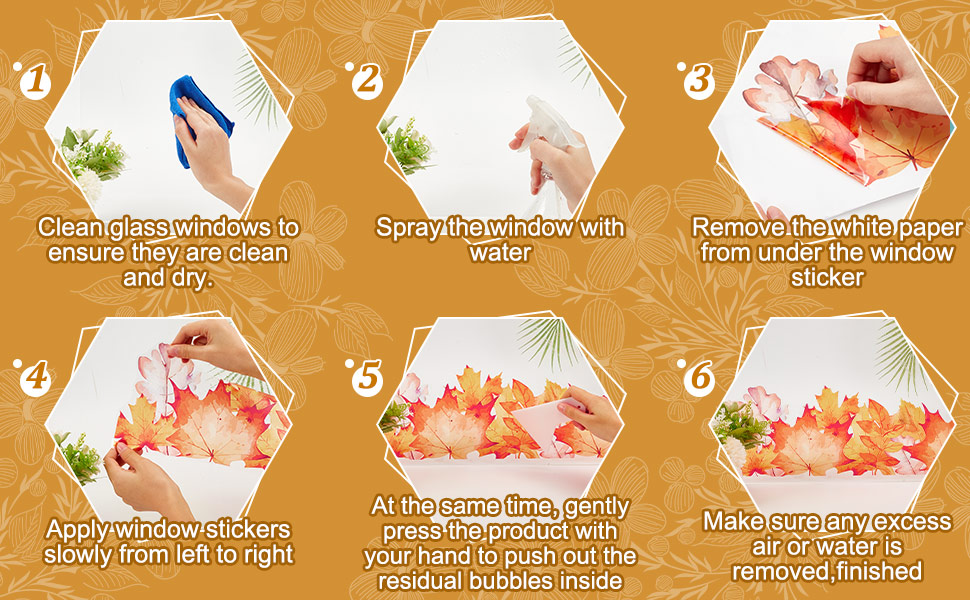 1
Clean glass windows to ensure they are clean and dry.

2
Spray the window with water

3
Remove the white paper from under the window sticker

4
Apply window stickers slowly from left to right

5
At the same time, gently press the product with your hand to push out the residual bubbles inside

6
Make sure any excess air or water is removed,finished